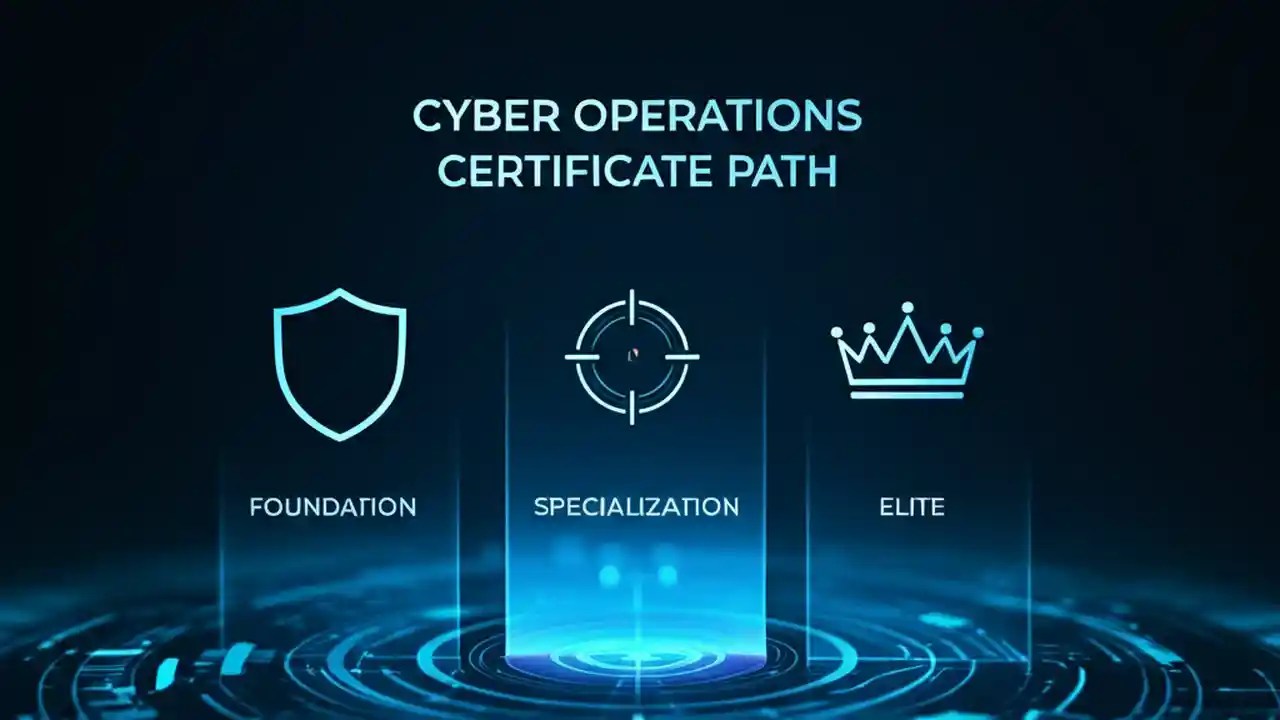 CYBER OPERATIONS
CERTIFICATE PATH

FOUNDATION

SPECIALIZATION

ELITE