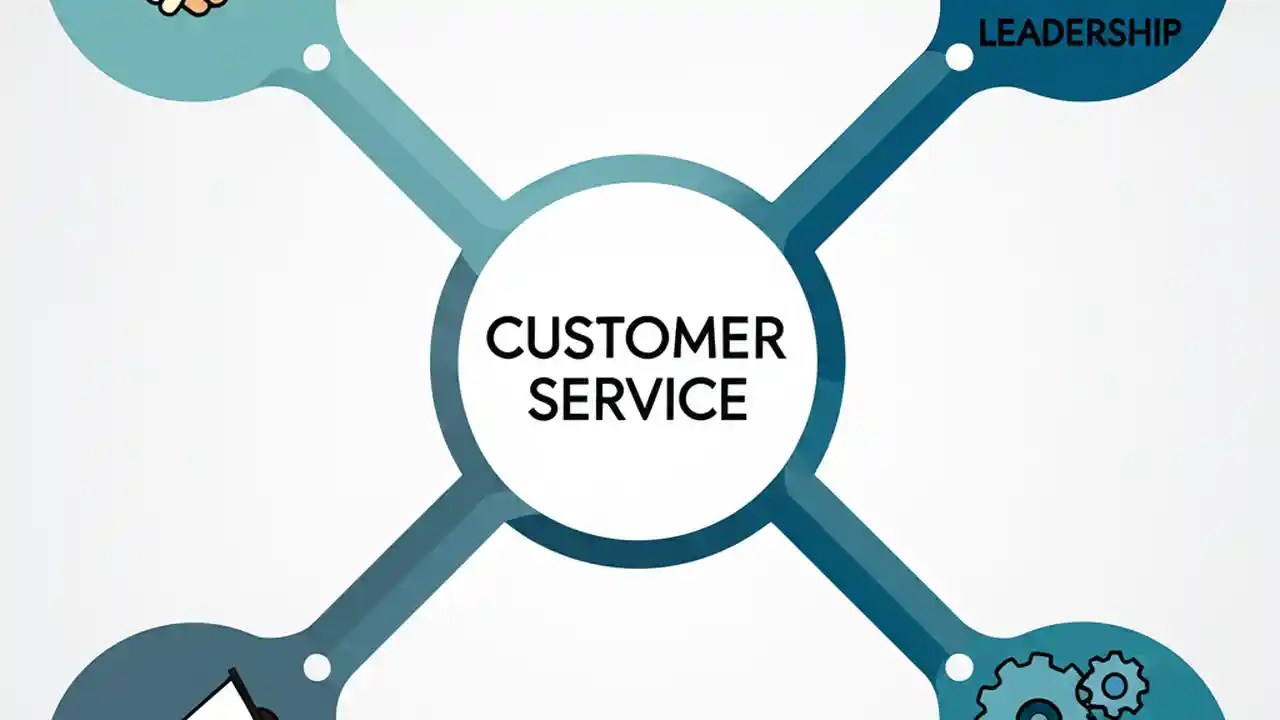 LEADERSHIP

CUSTOMER SERVICE