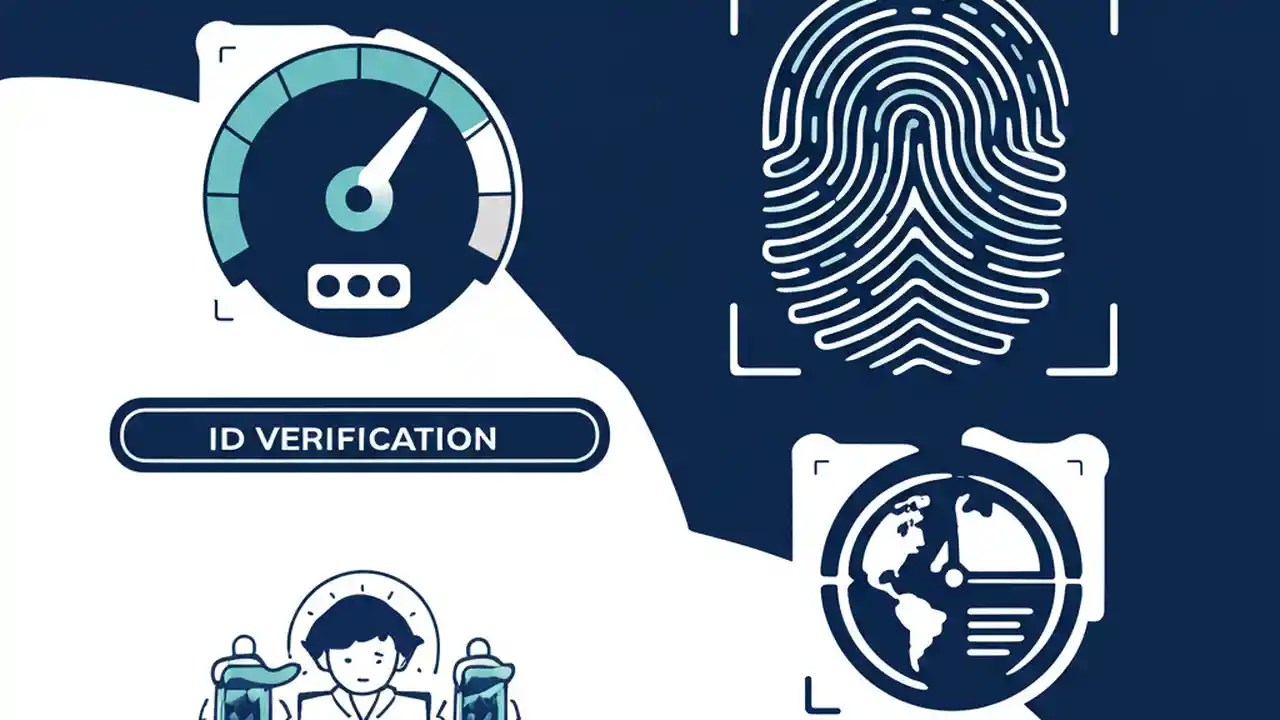 ID VERIFICATION