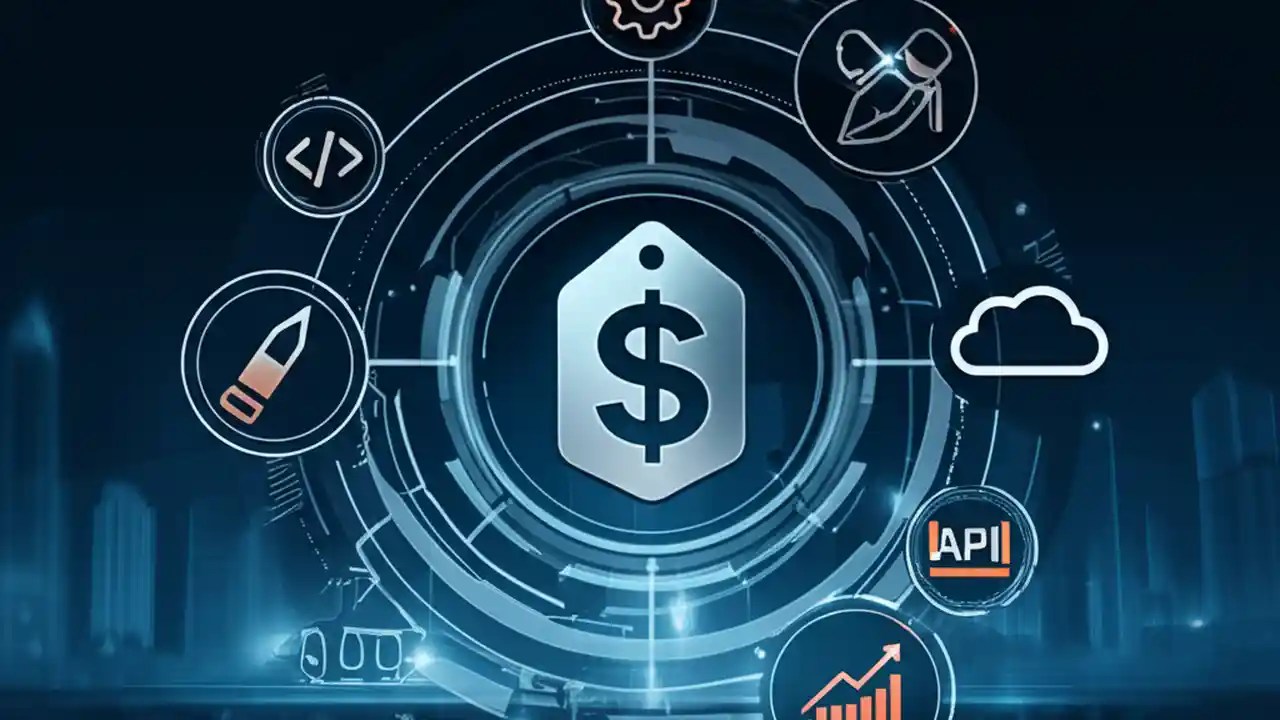 </>

$

API