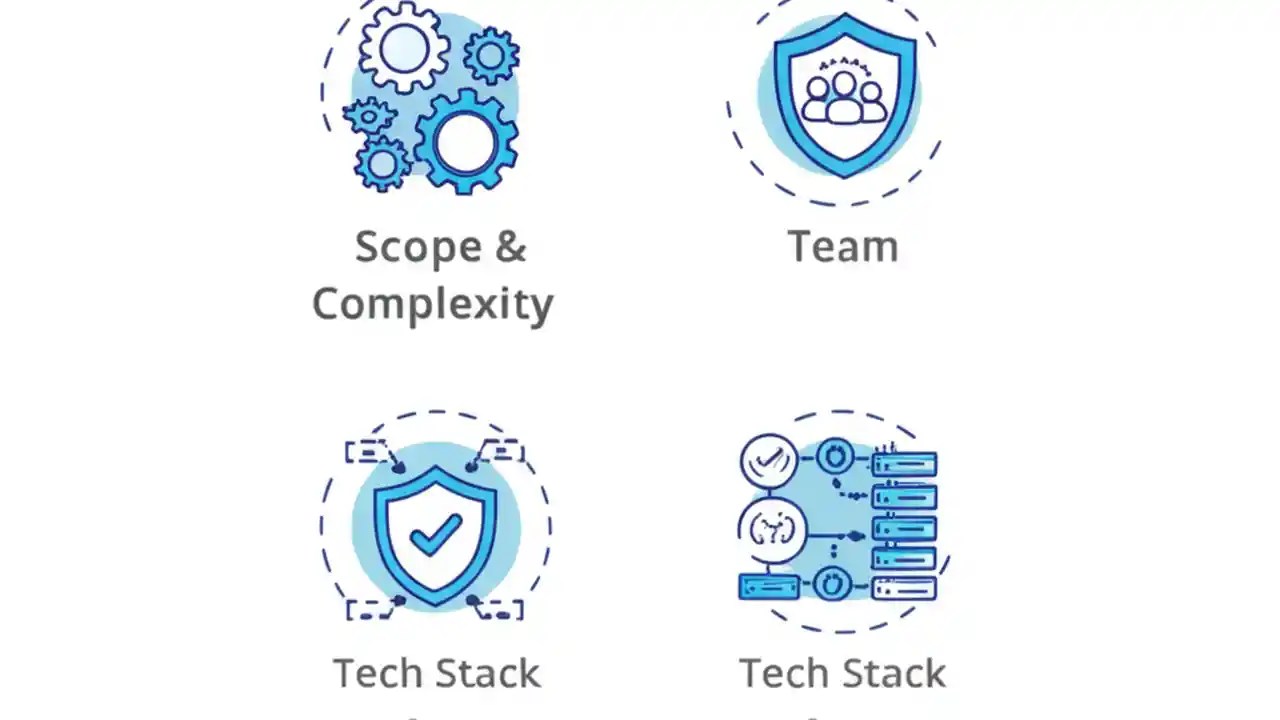 Scope & Complexity

Team

Tech Stack

Tech Stack