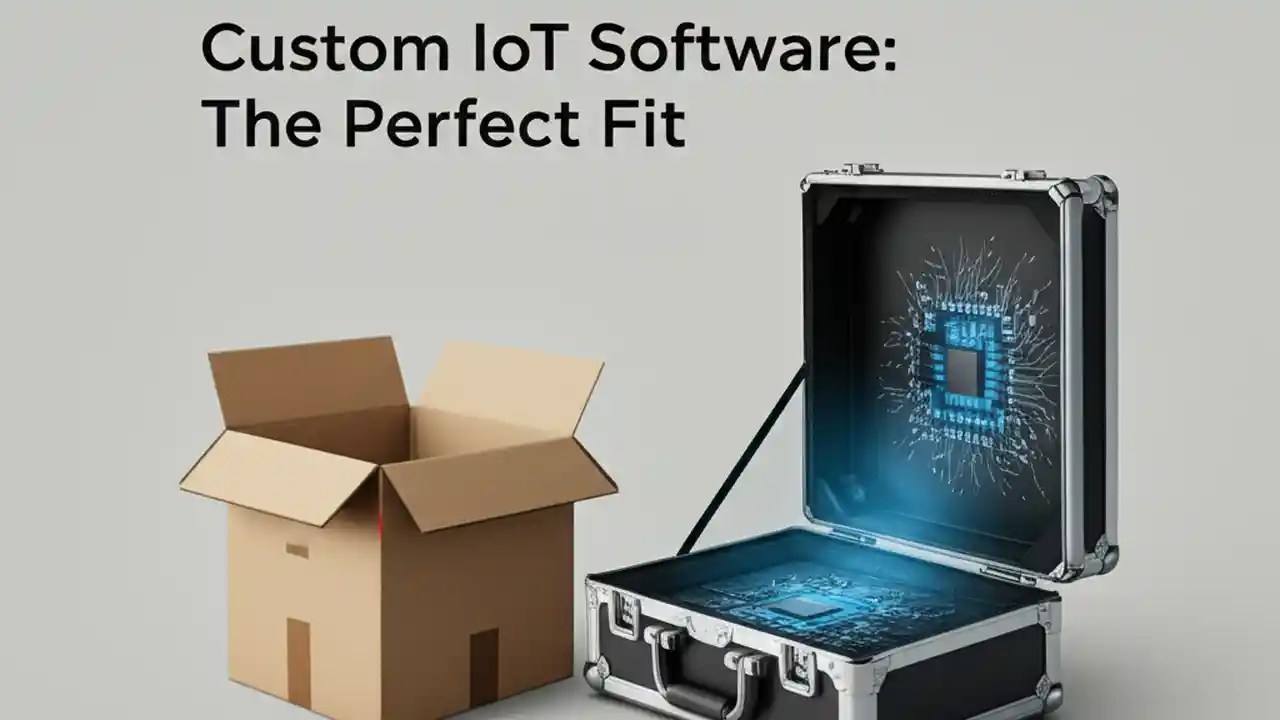 Custom IoT Software:
The Perfect Fit