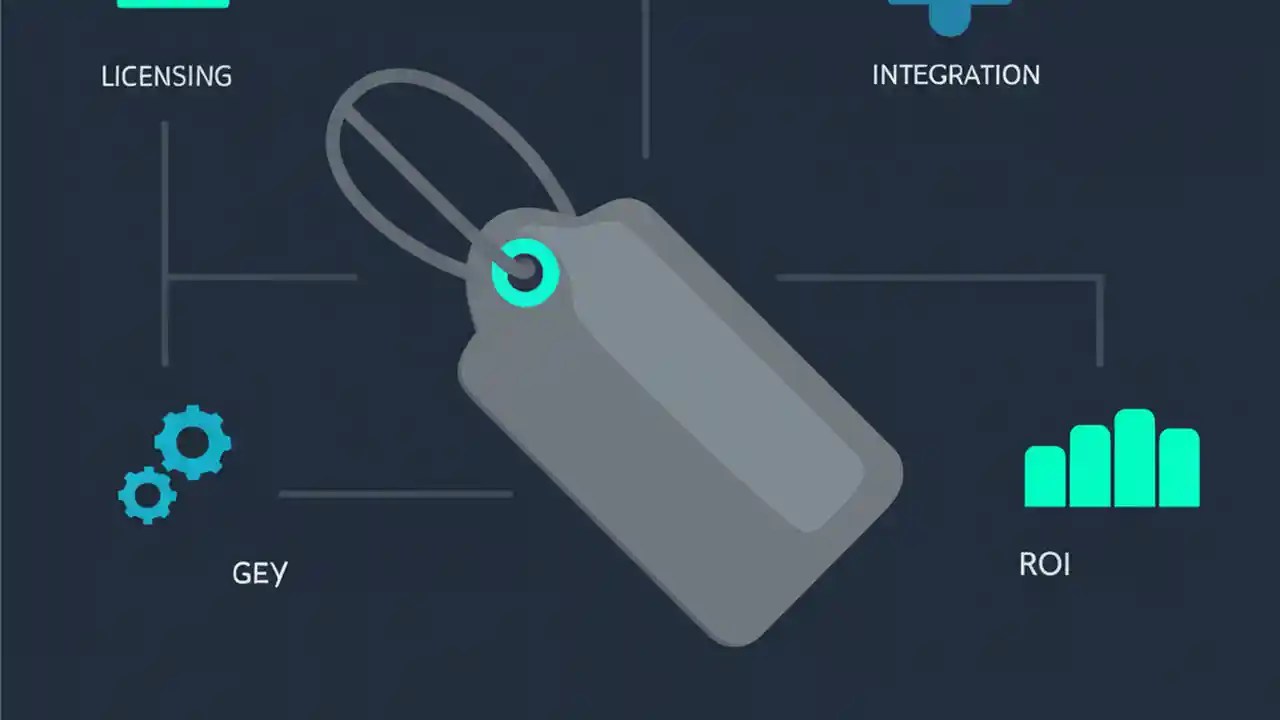 LICENSING

INTEGRATION

GEY

ROI