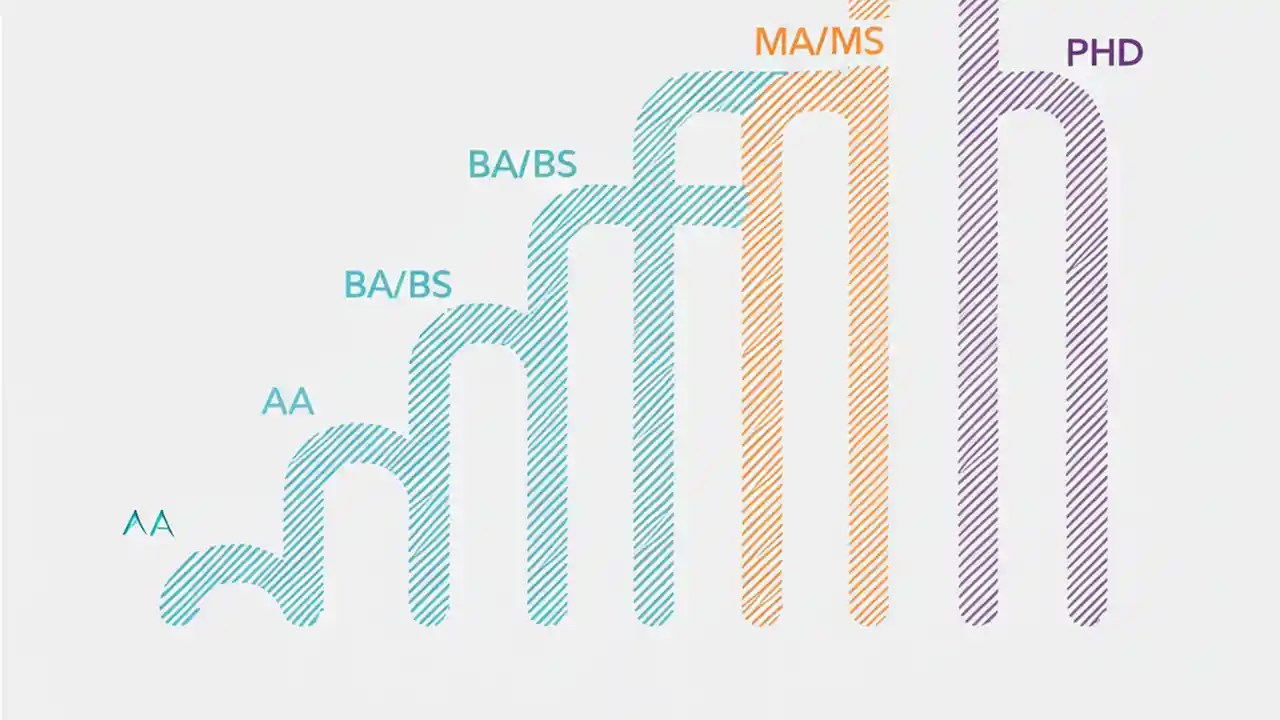 MA/MS
PHD
BA/BS
BA/BS
AA
AA