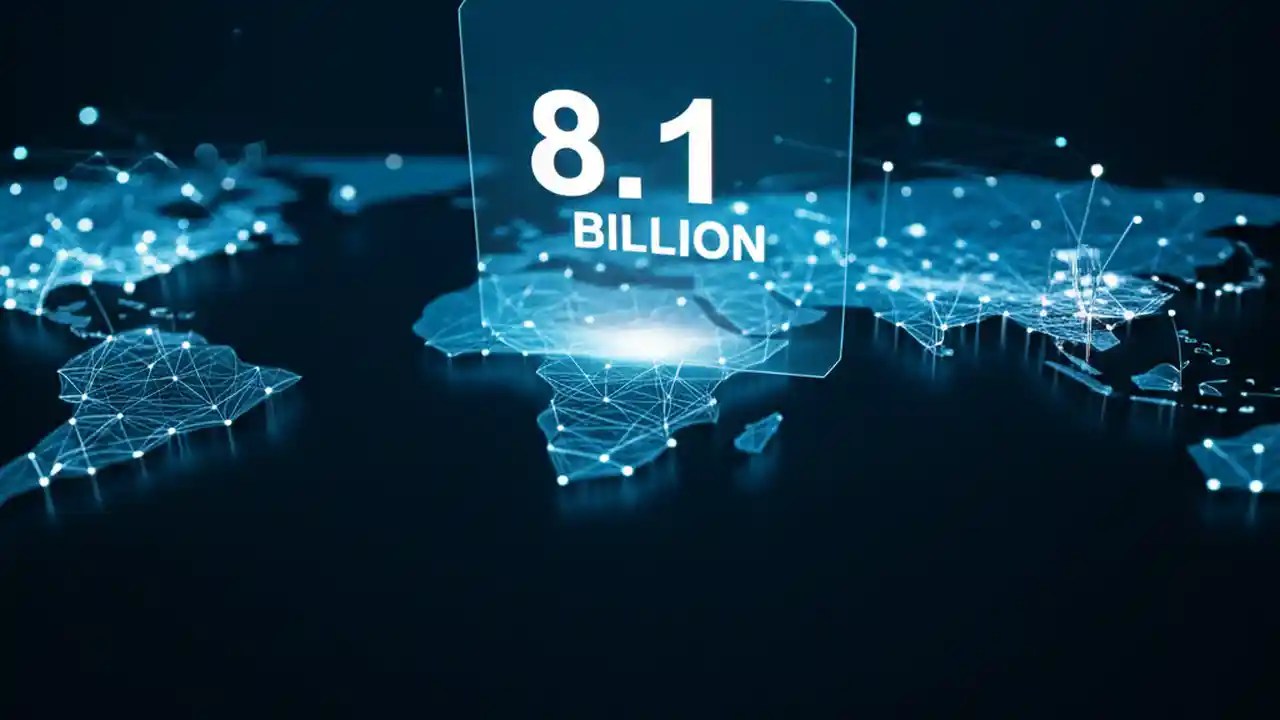 8.1
BILLION