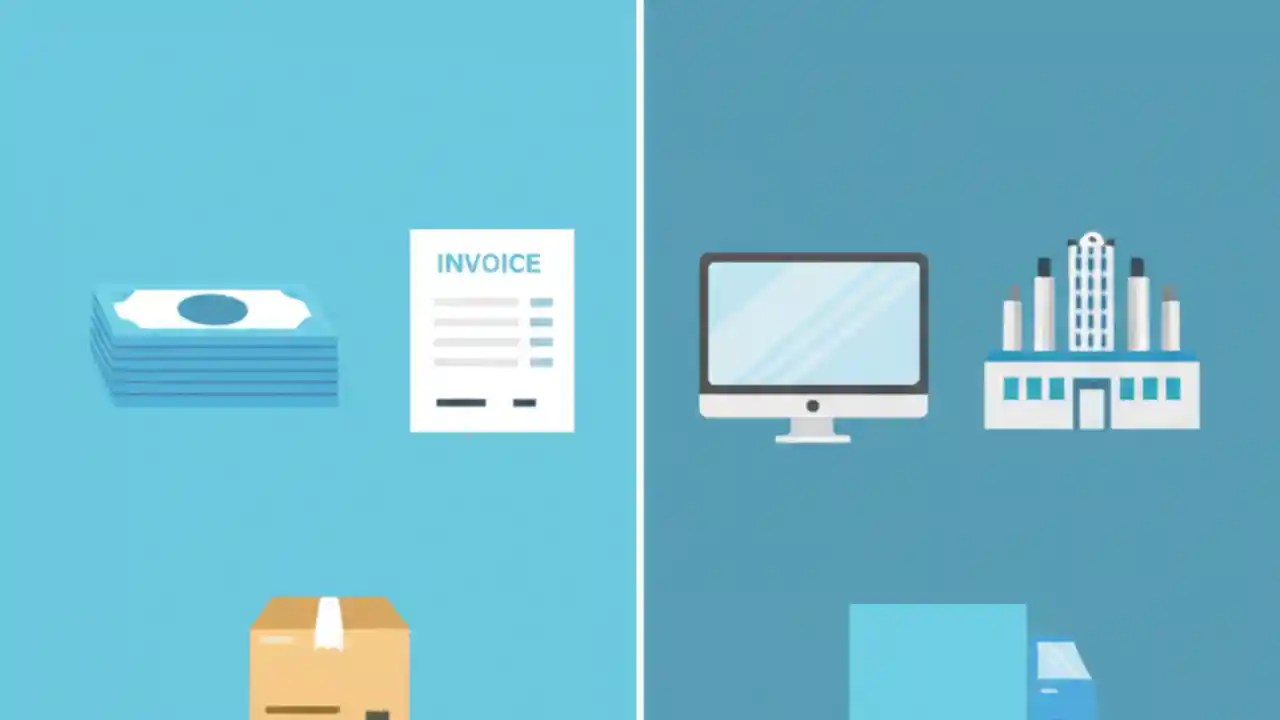 INVOICE