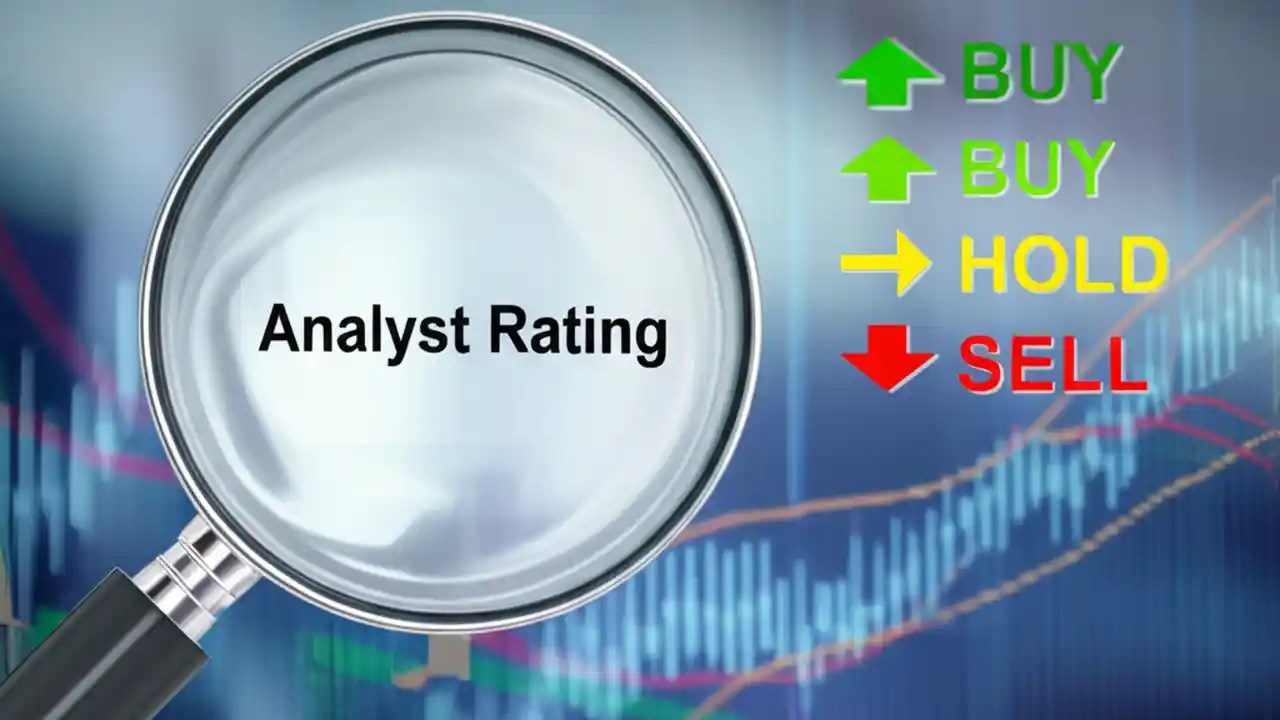 Analyst Rating

BUY
BUY
HOLD
SELL