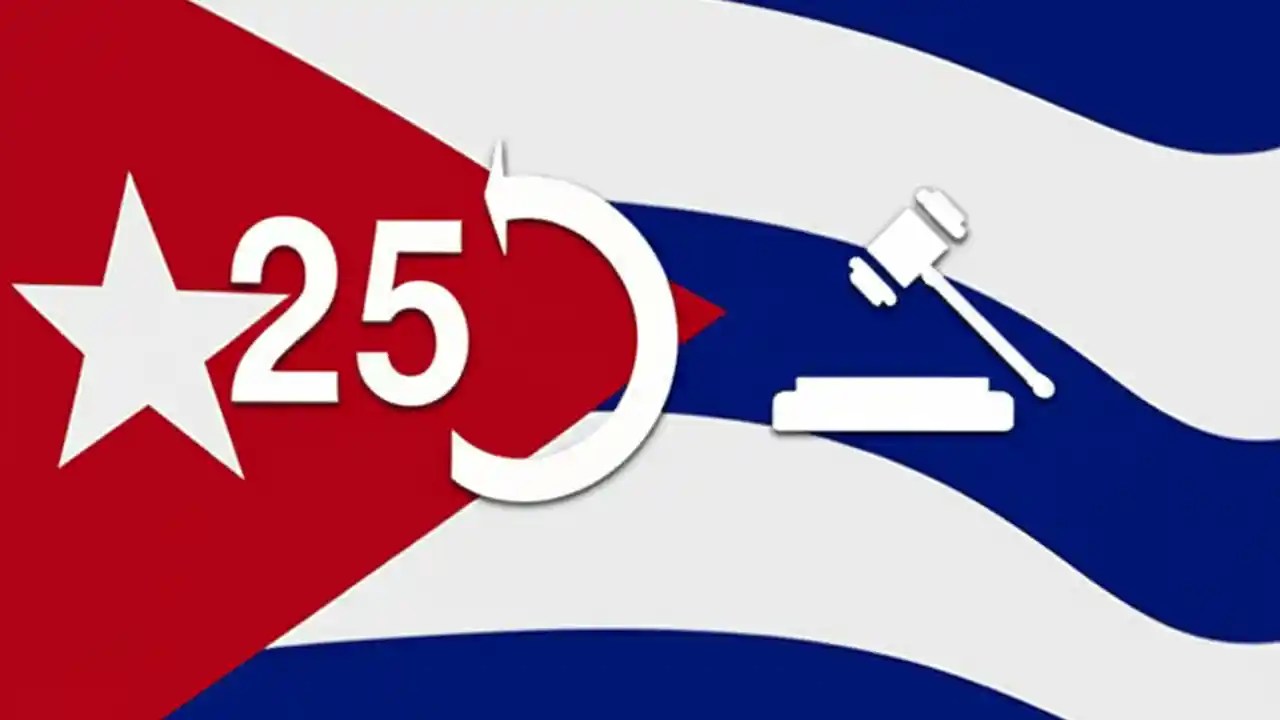 25