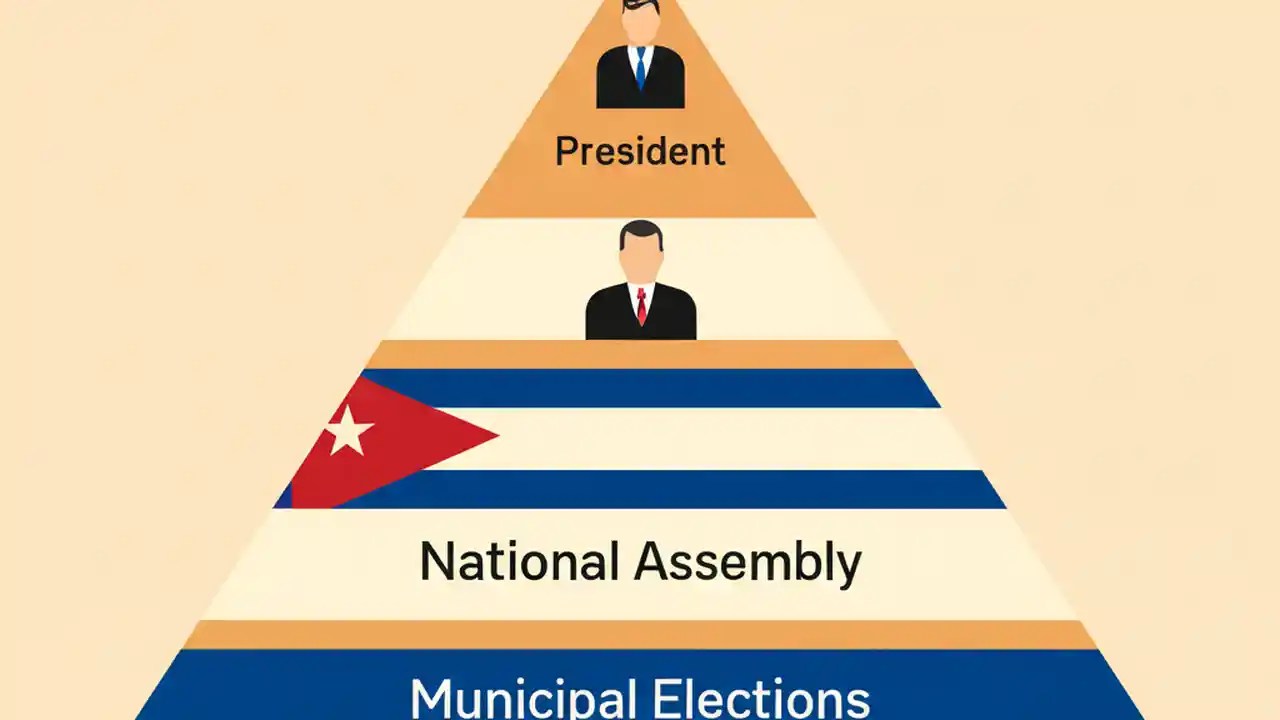 President

National Assembly

Municipal Elections