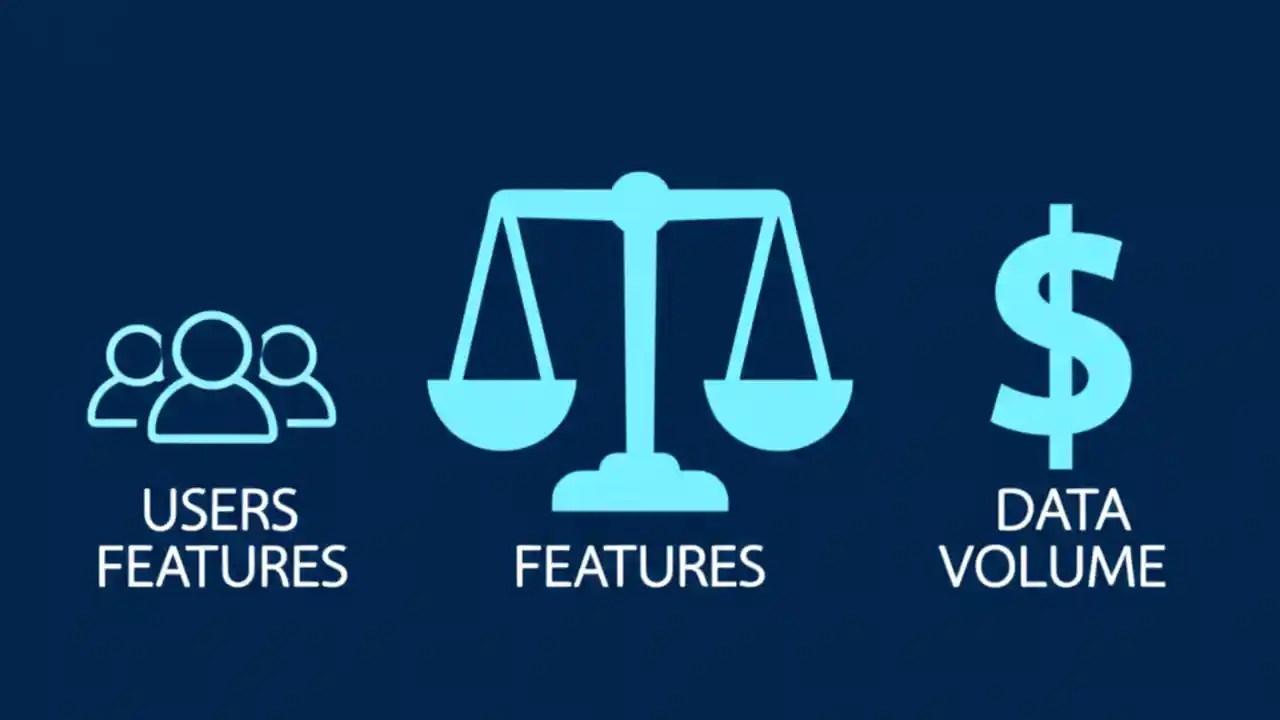 USERS
FEATURES

FEATURES

$

DATA
VOLUME