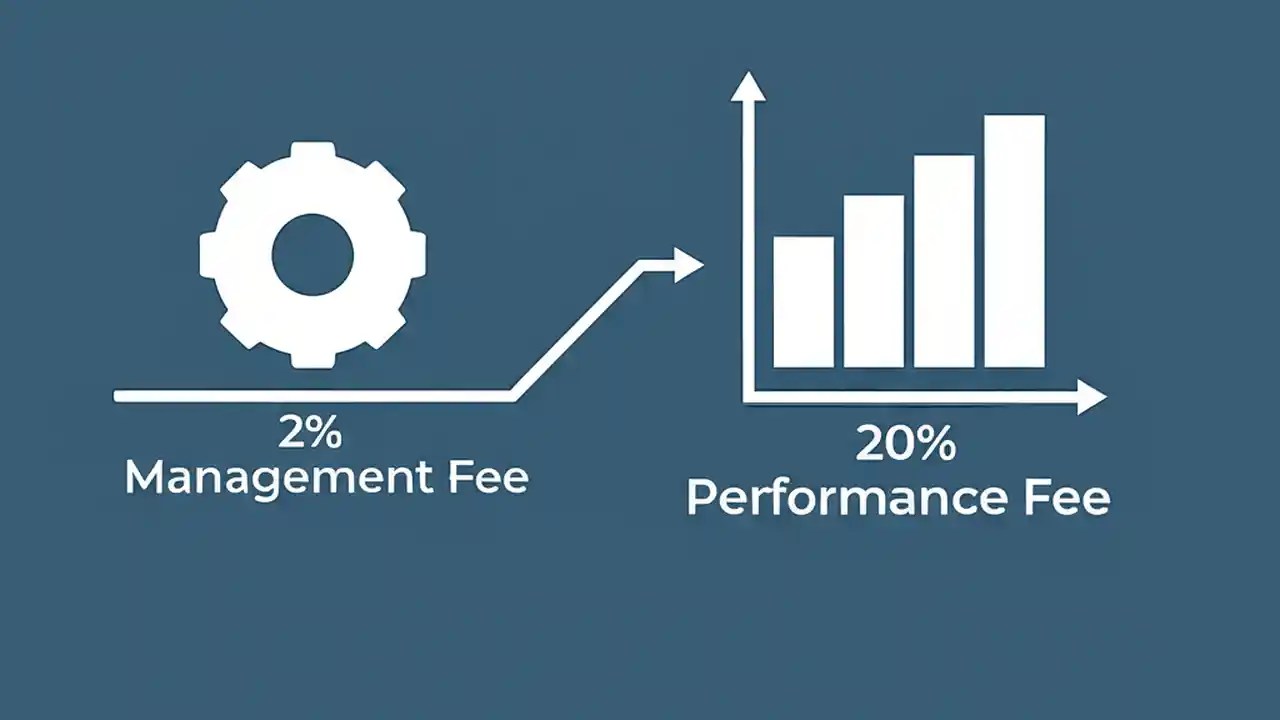 2%
Management Fee

20%
Performance Fee