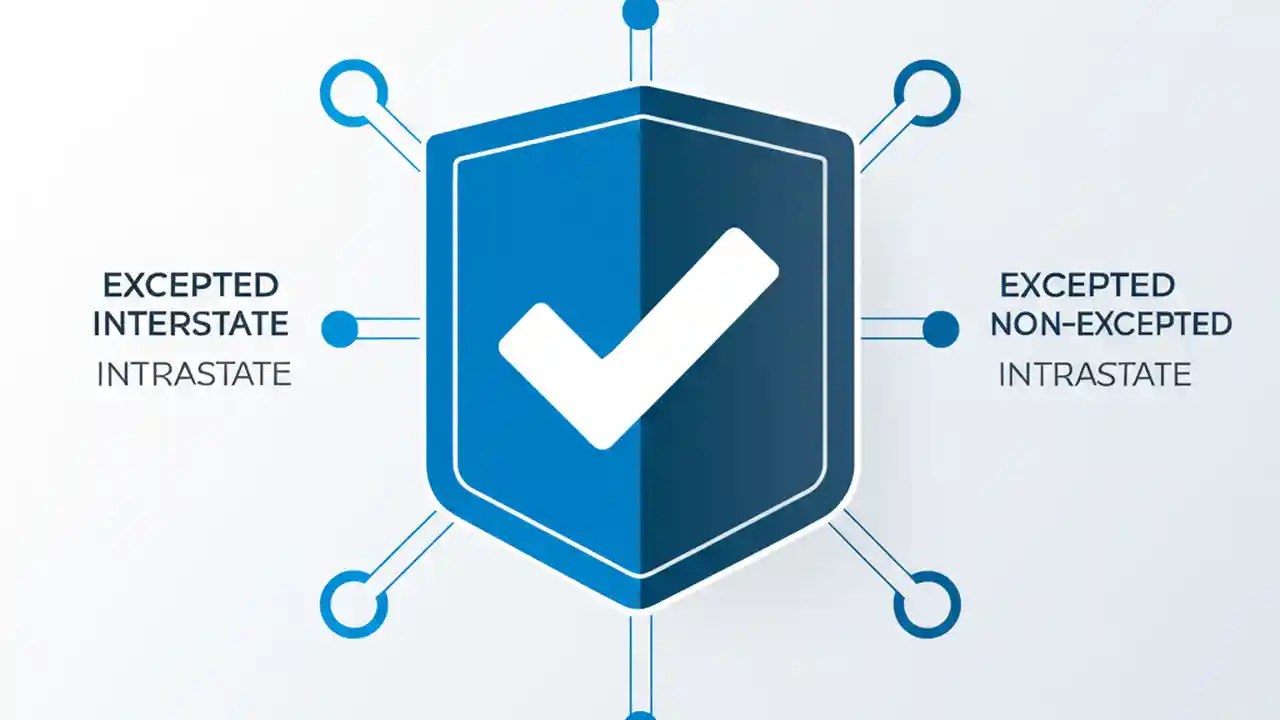 EXCEPTED
INTERSTATE
INTRASTATE

EXCEPTED
NON-EXCEPTED
INTRASTATE