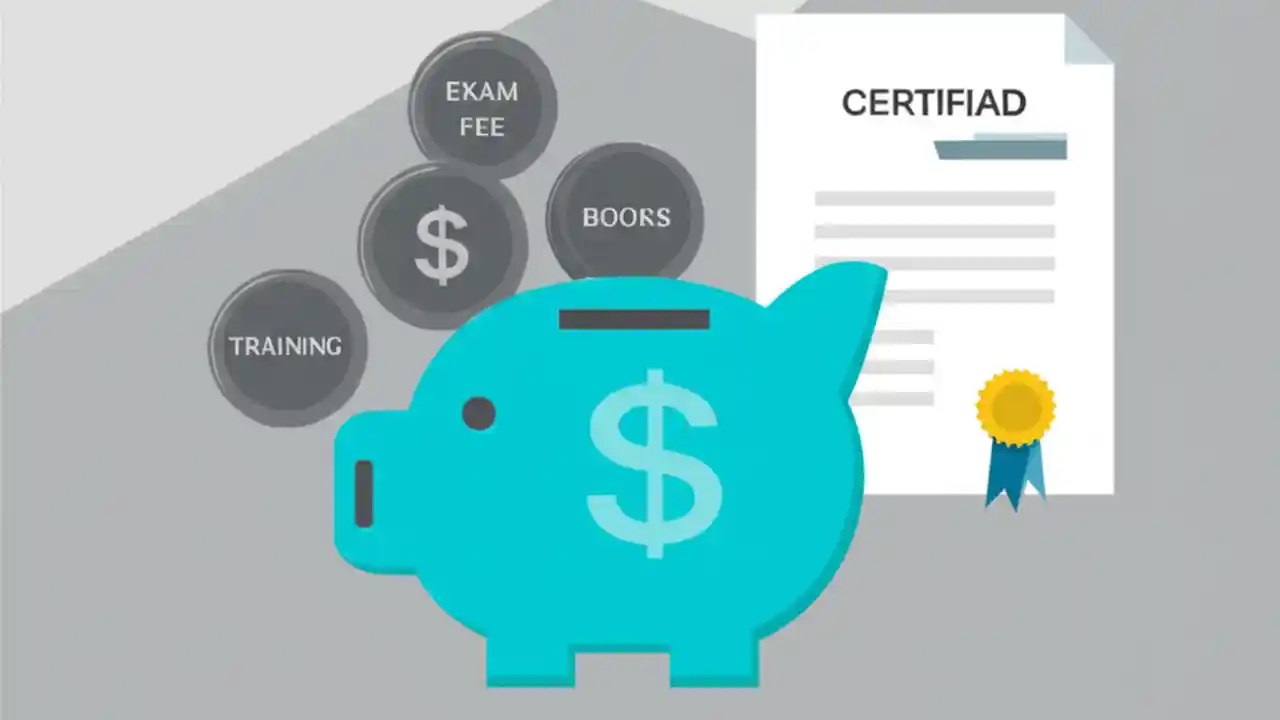 EXAM FEE

$

BOORS

TRAINING

CERTIFIAD

$