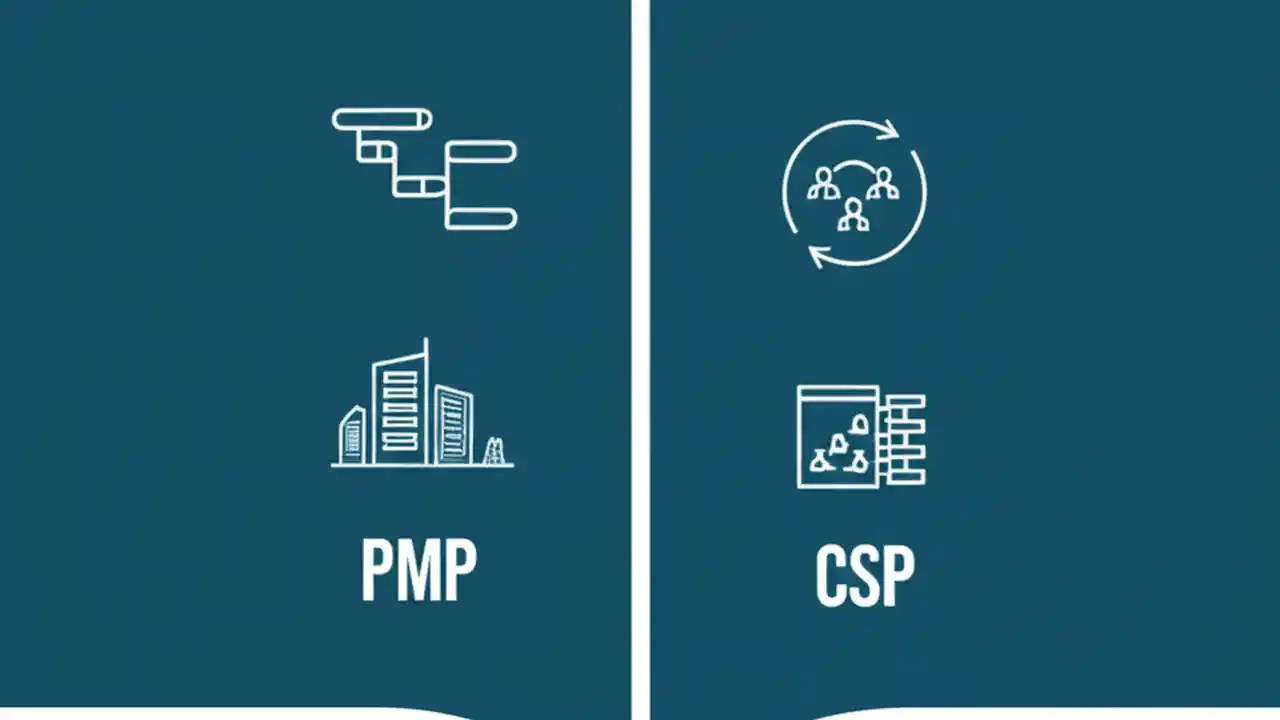 PMP

CSP