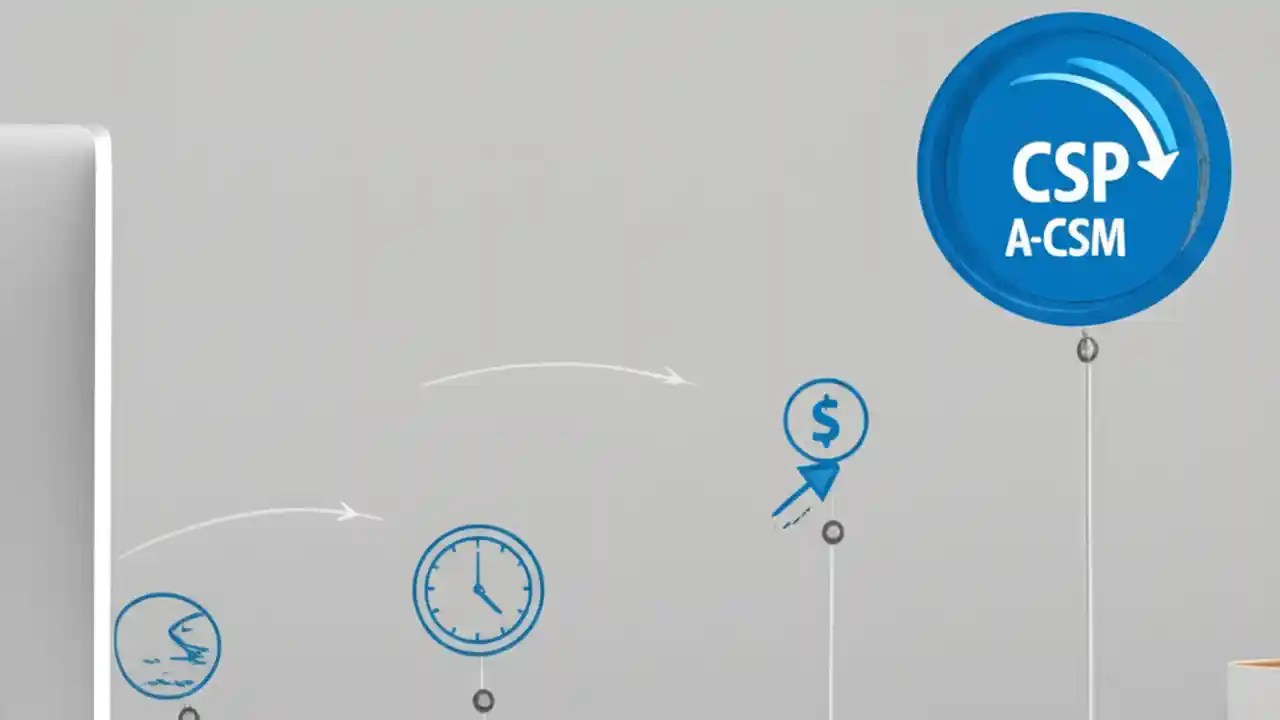 CSP
A-CSM

$