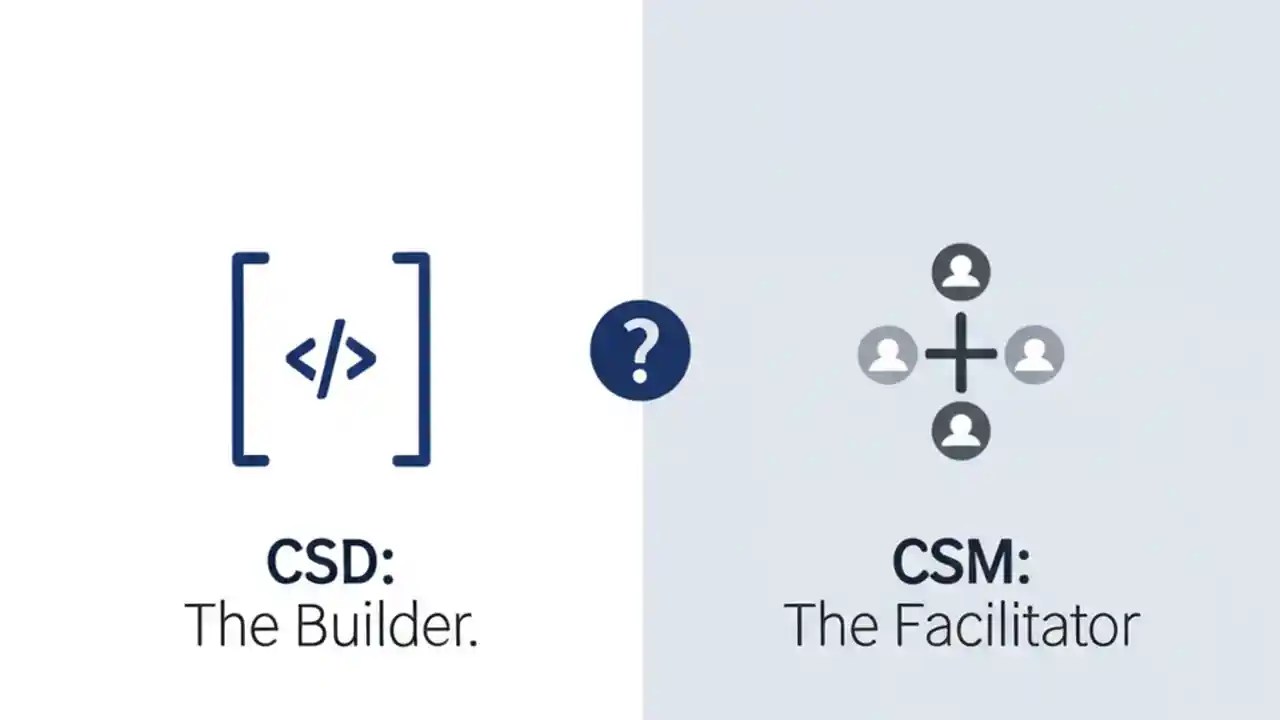 </>

?

CSD:
The Builder.

CSM:
The Facilitator