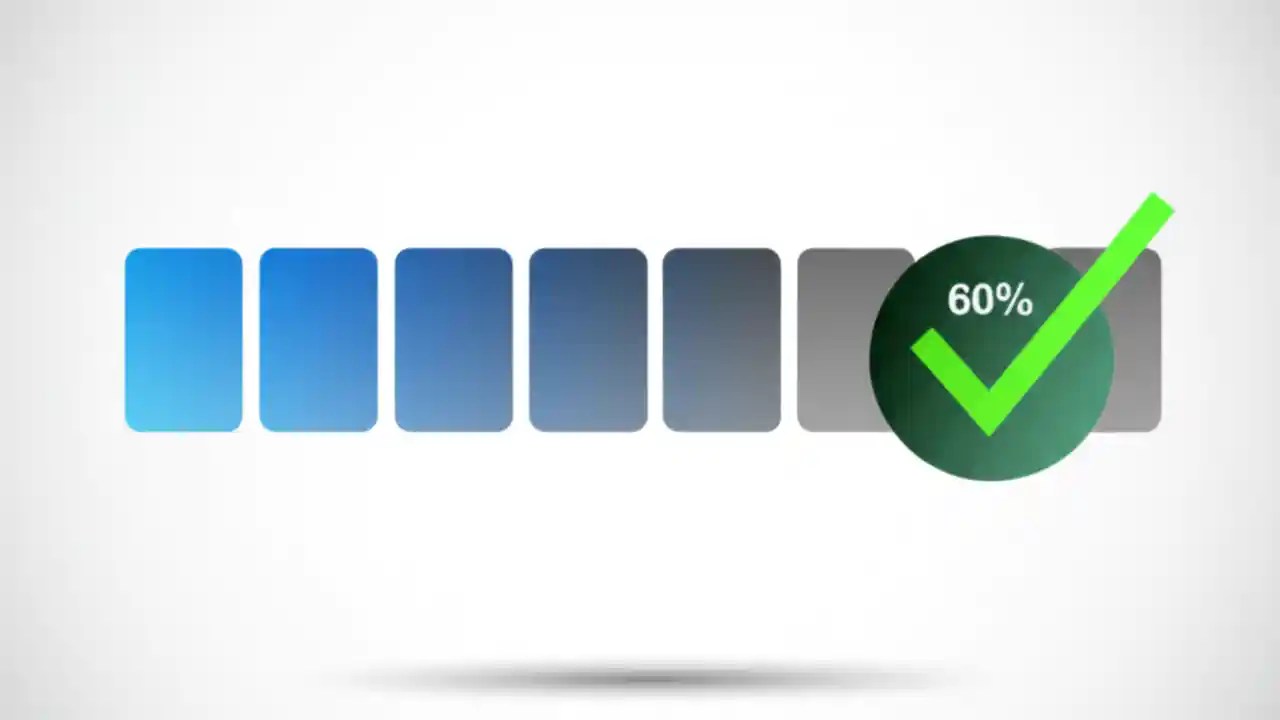 60%