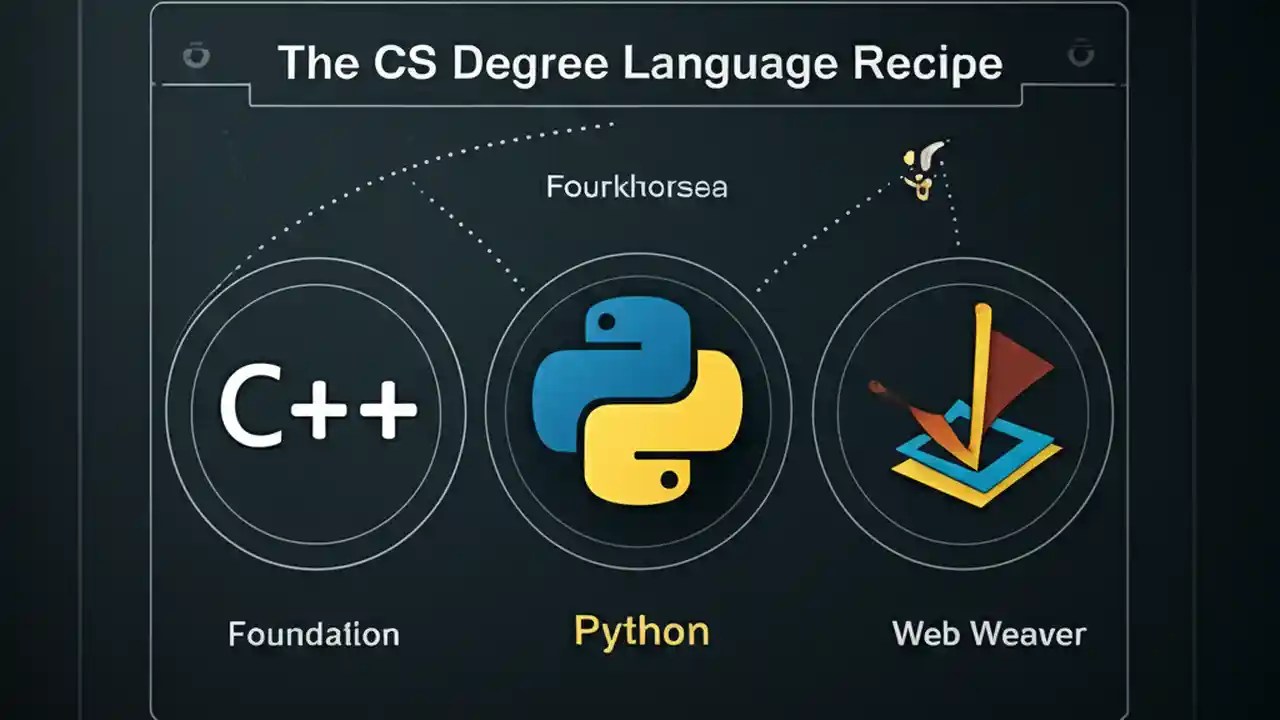 The CS Degree Language Recipe

Fourkhorsea

C++

Foundation

Python

Web Weaver