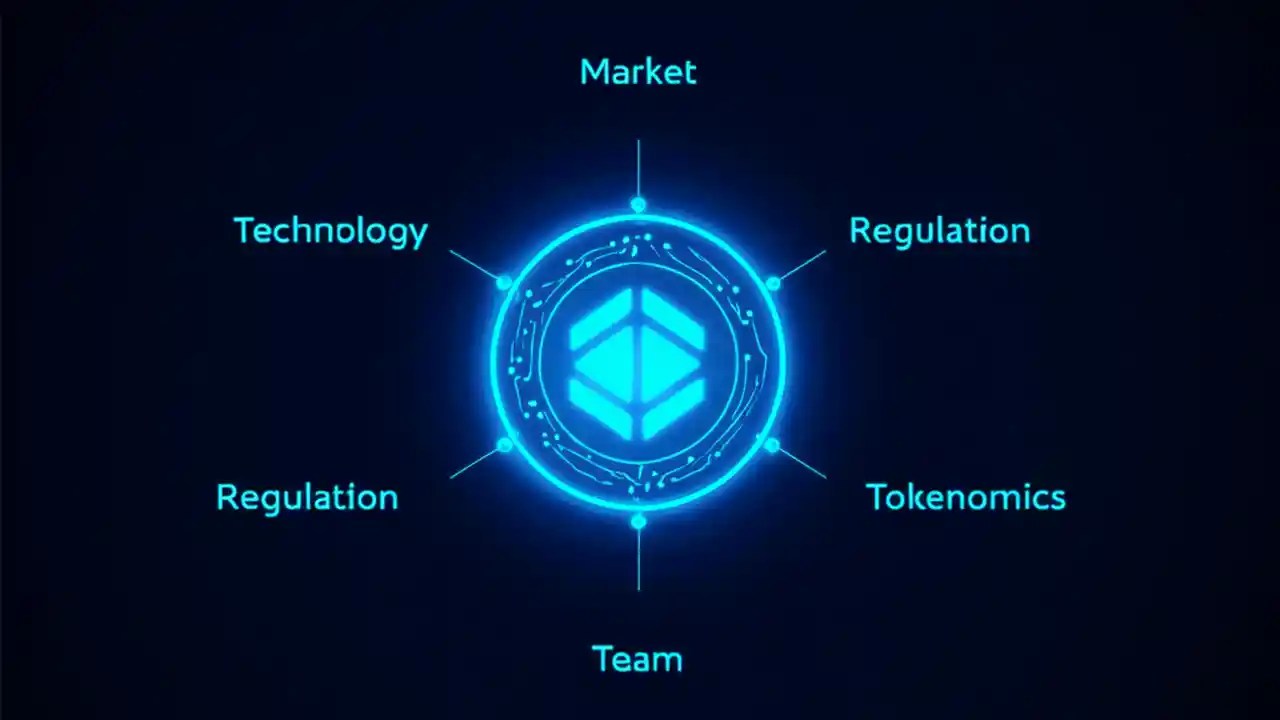 Market

Technology

Regulation

Regulation

Tokenomics

Team