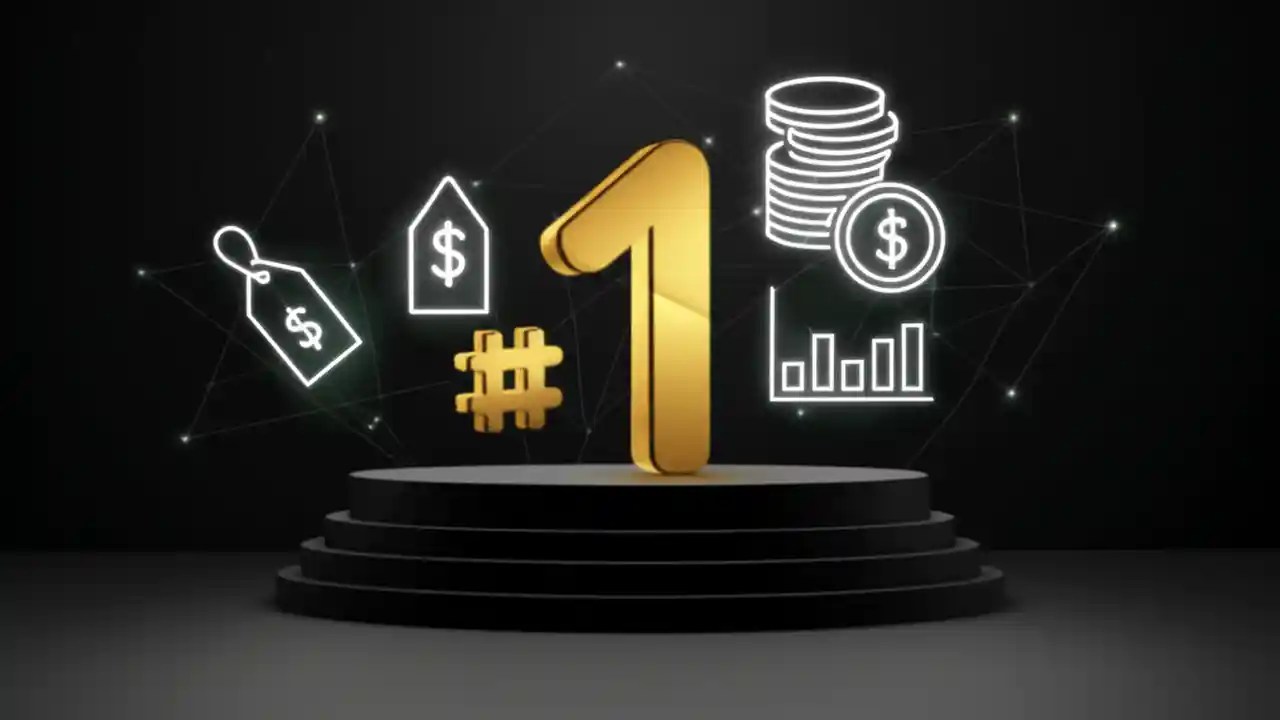 $ $ #1 $