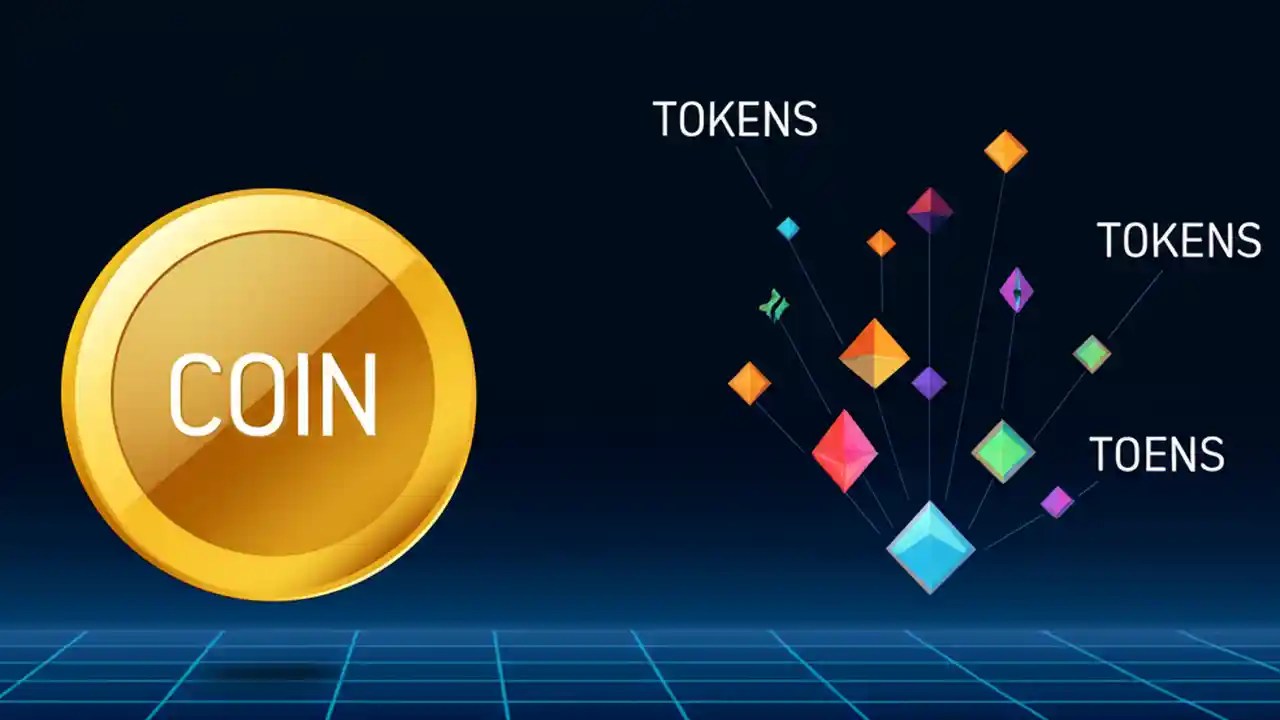 COIN

TOKENS

TOKENS

TOENS