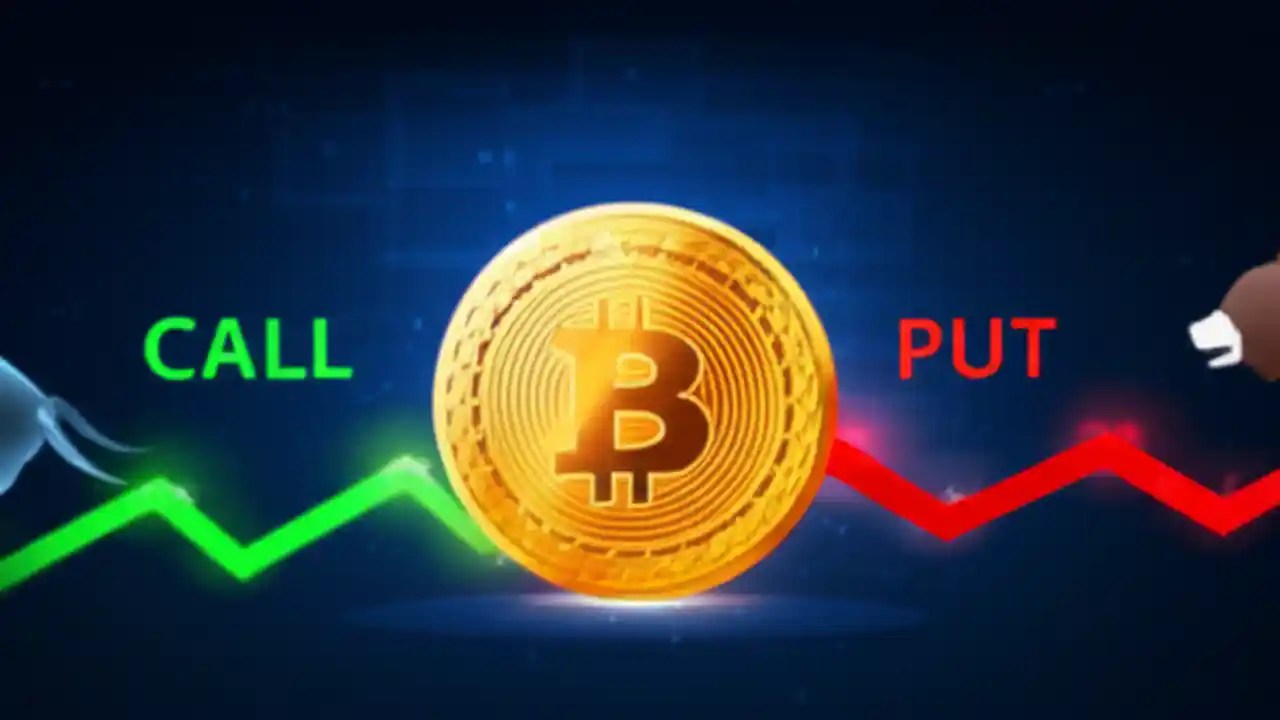 CALL

PUT