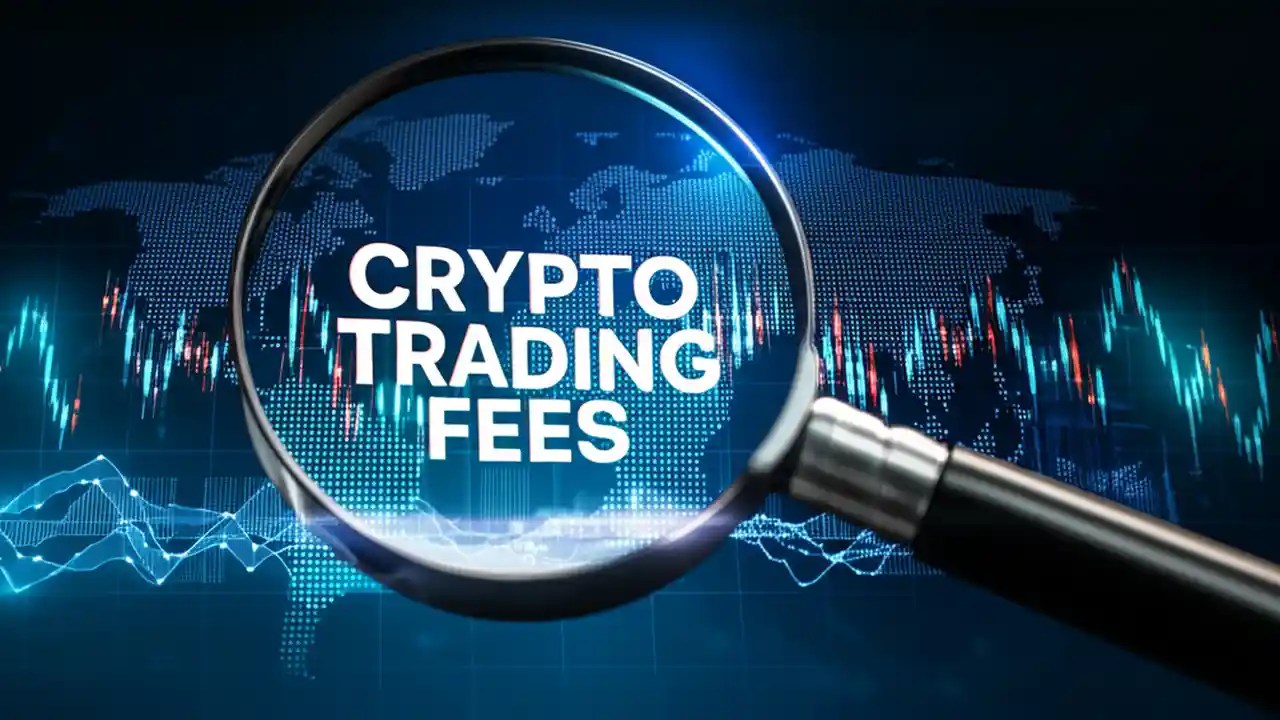 CRYPTO
TRADING
FEES