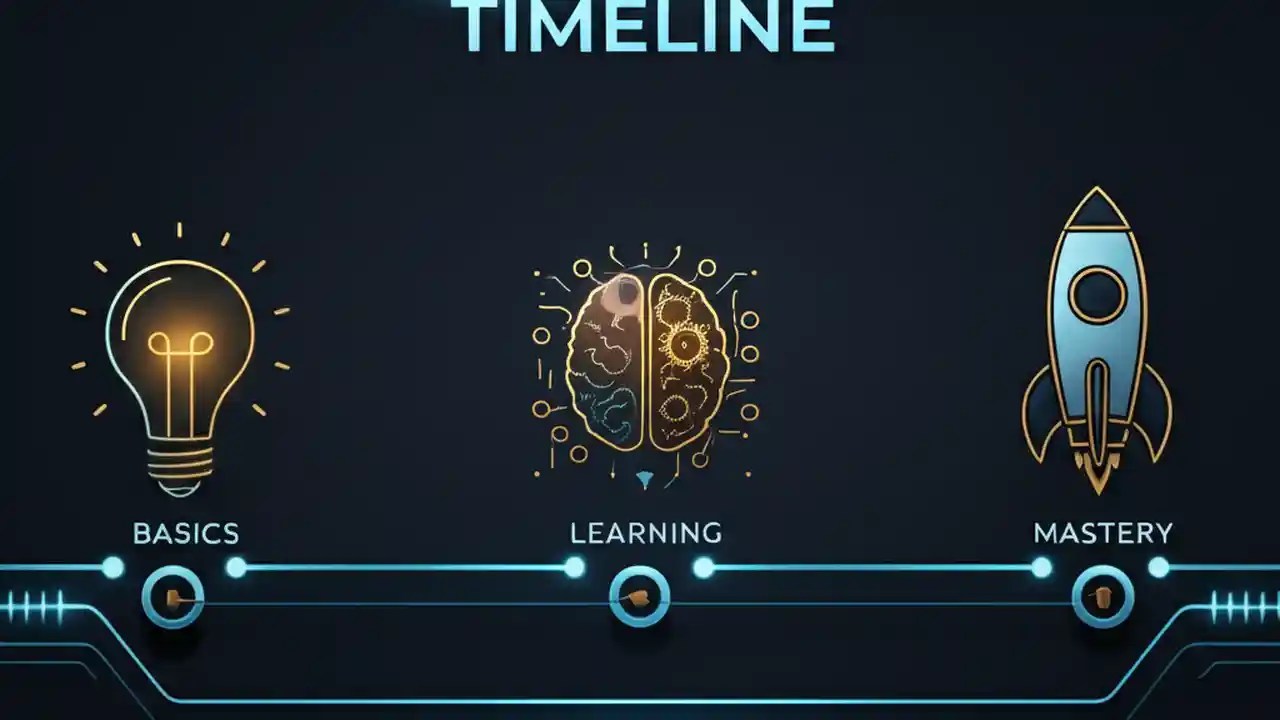 TIMELINE

BASICS

LEARNING

MASTERY