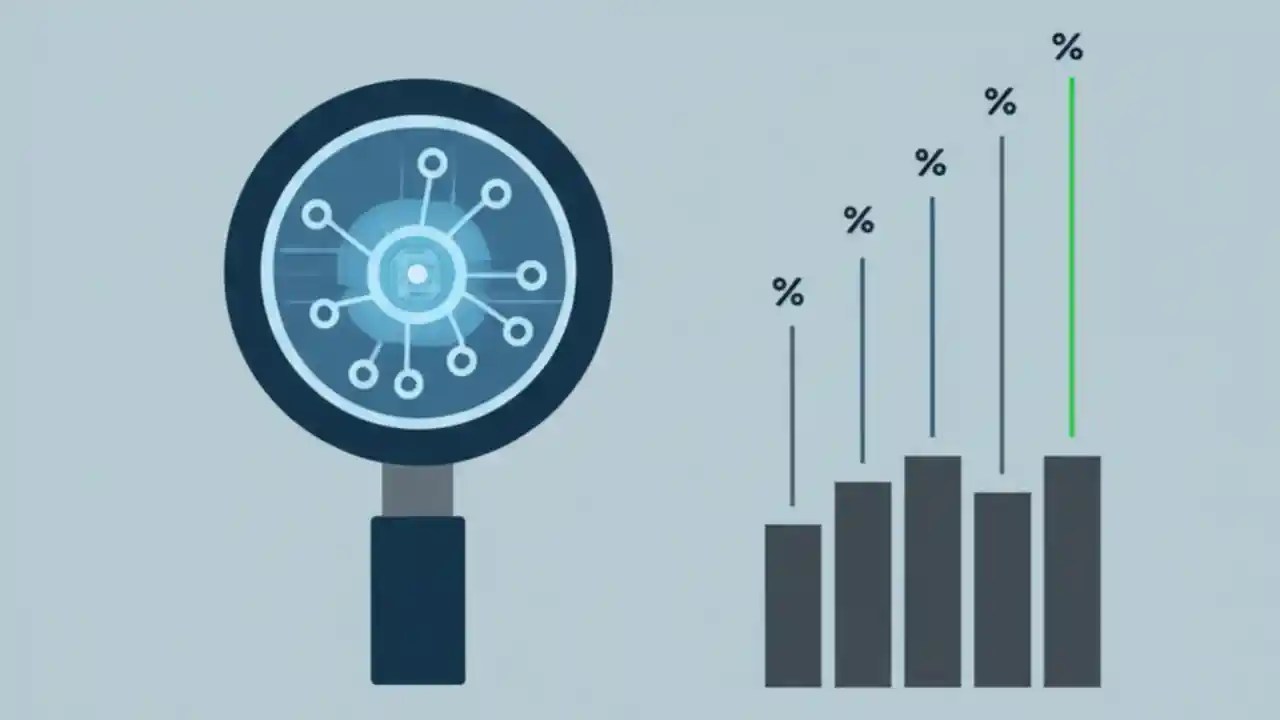 %
%
%
%
%