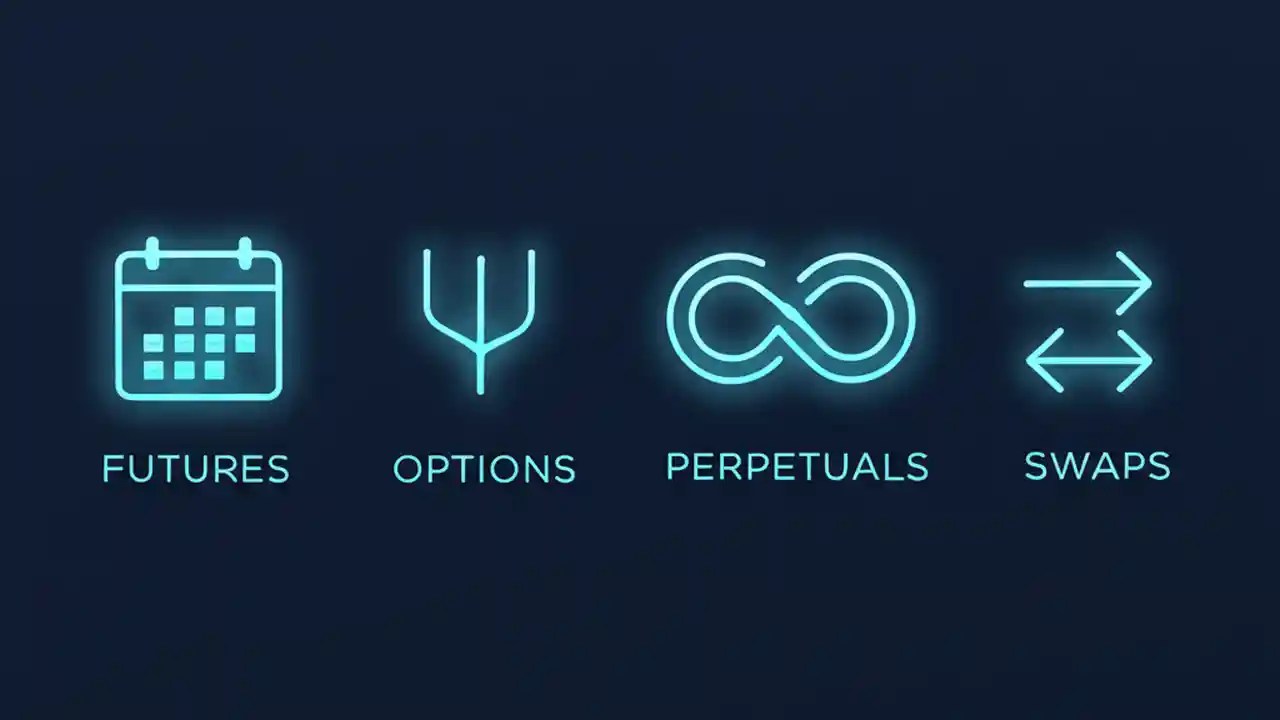 FUTURES OPTIONS PERPETUALS SWAPS