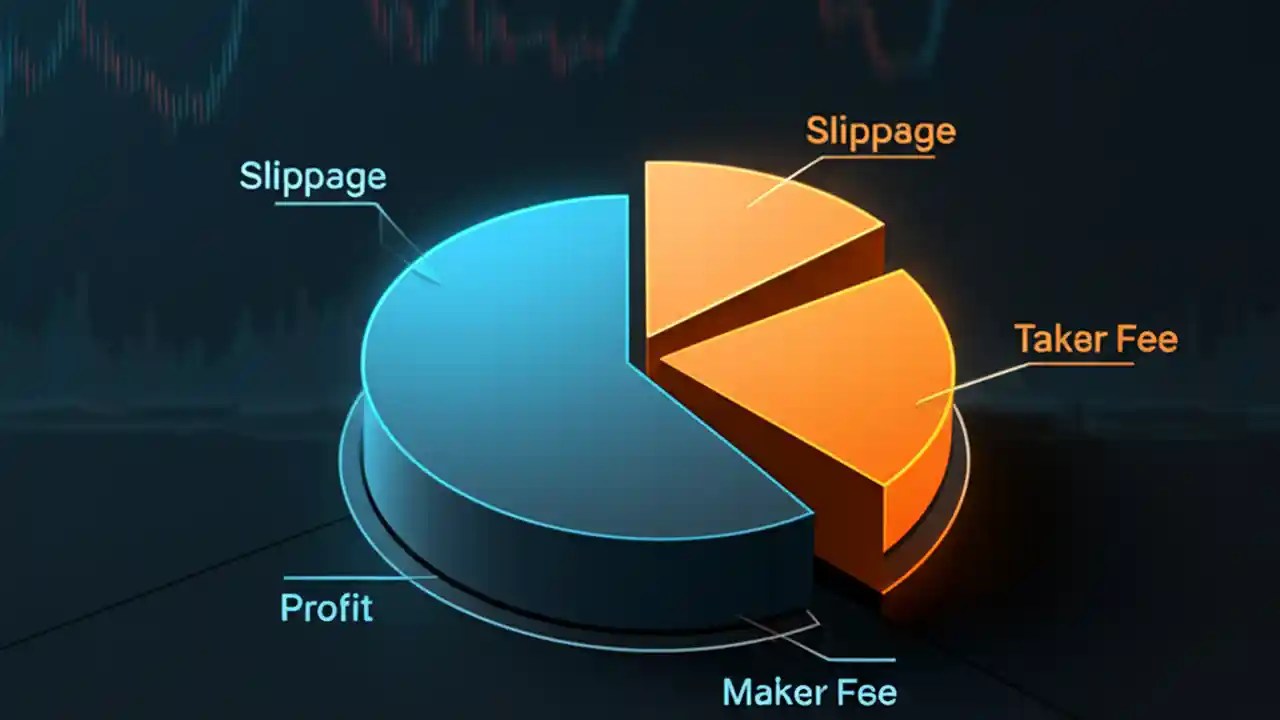 Slippage

Slippage

Taker Fee

Profit

Maker Fee