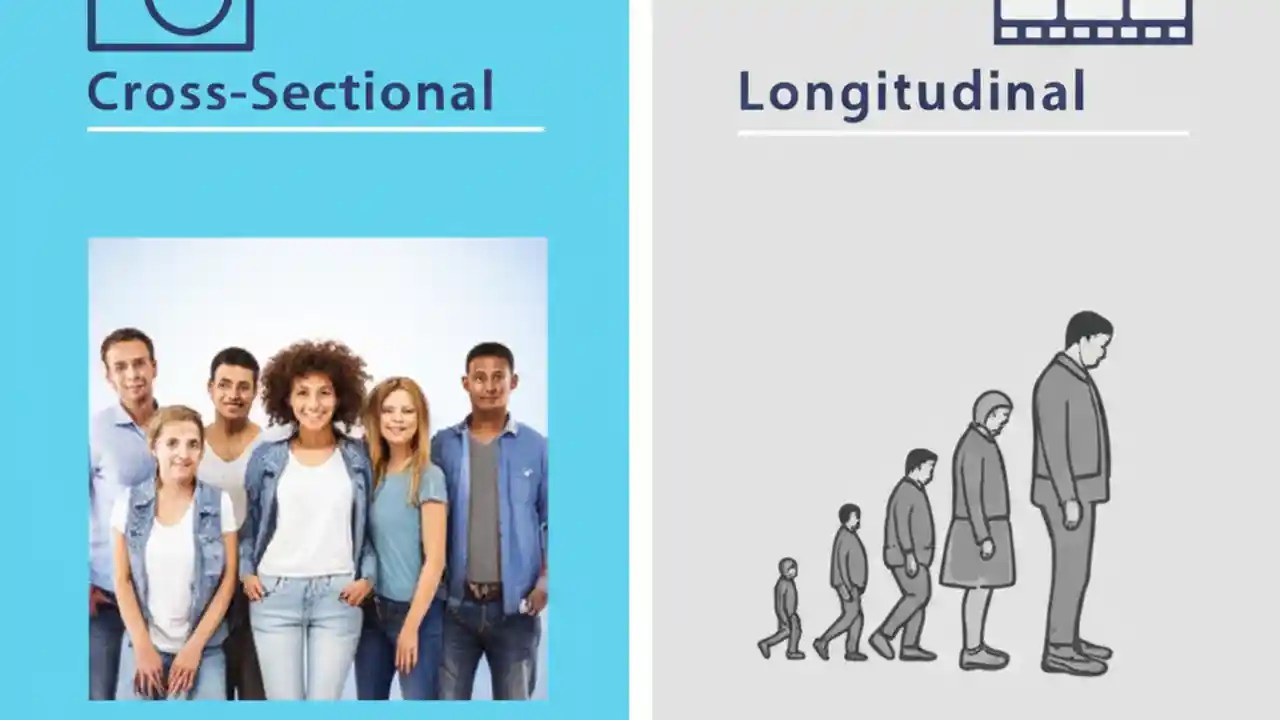 Cross-Sectional

Longitudinal