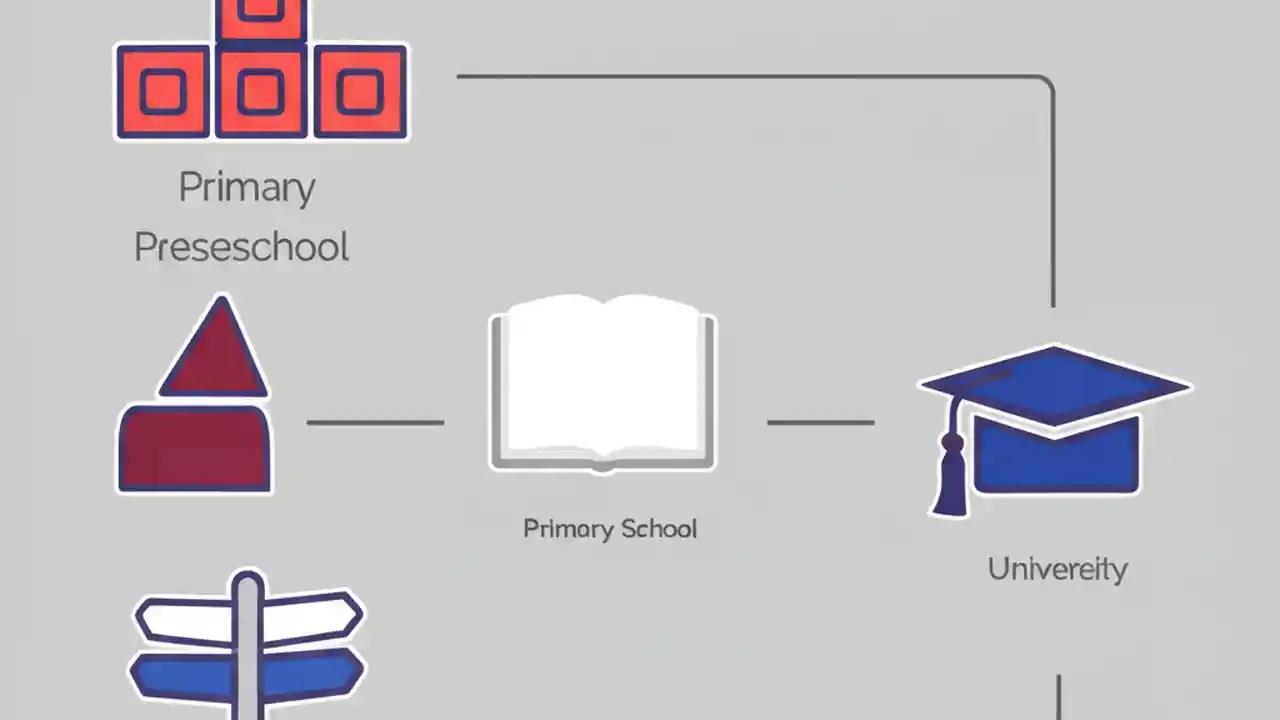 Primary
Preseschool

Primary School

Univereity