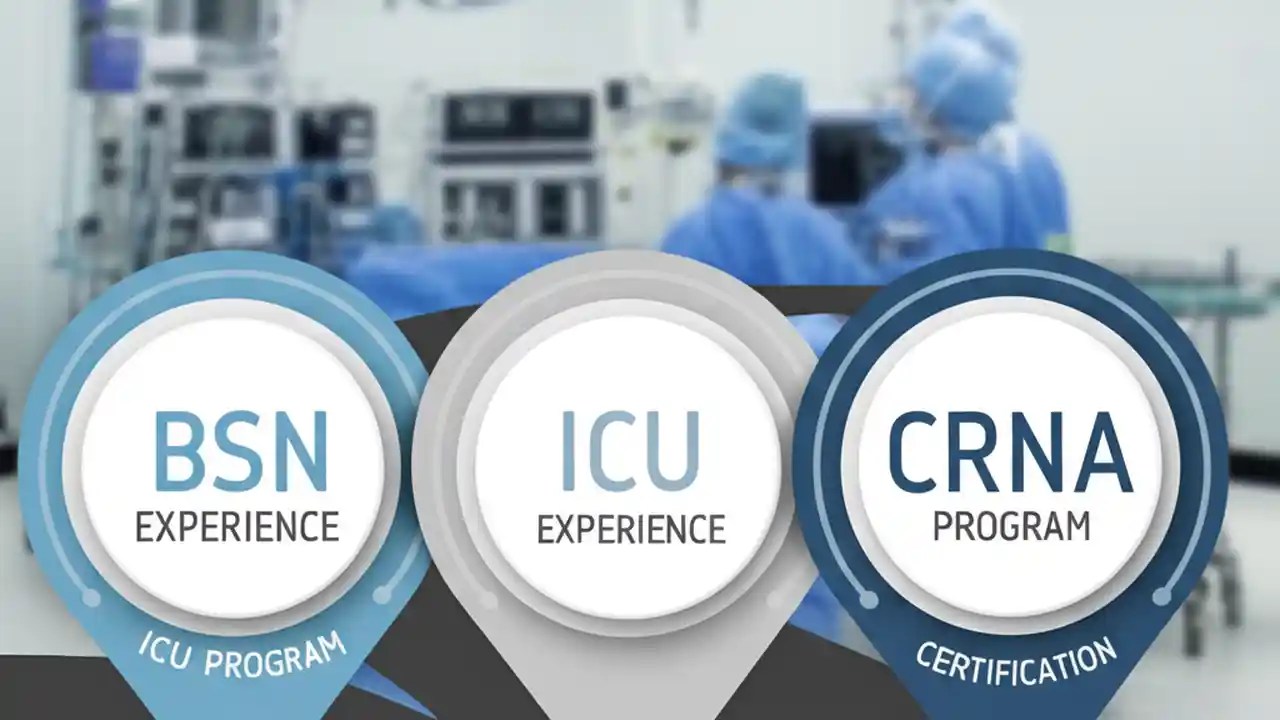 BSN
EXPERIENCE
ICU PROGRAM

ICU
EXPERIENCE

CRNA
PROGRAM
CERTIFICATION