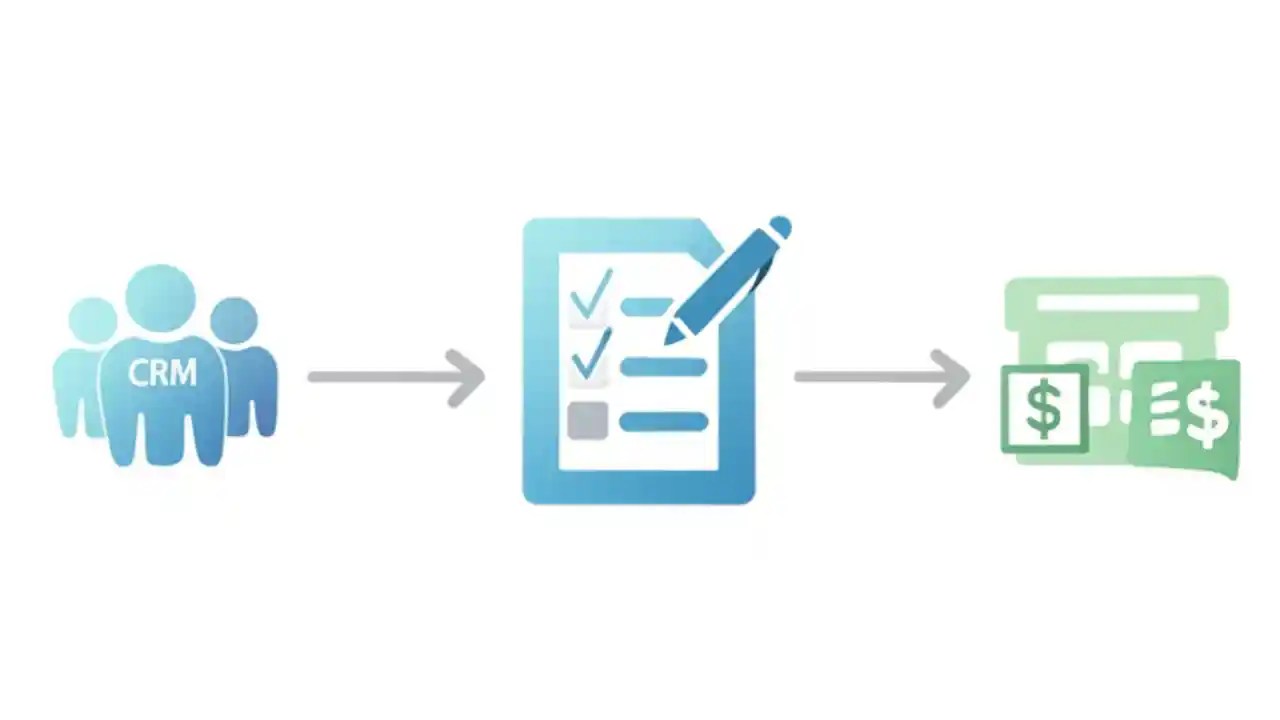 CRM

$

$