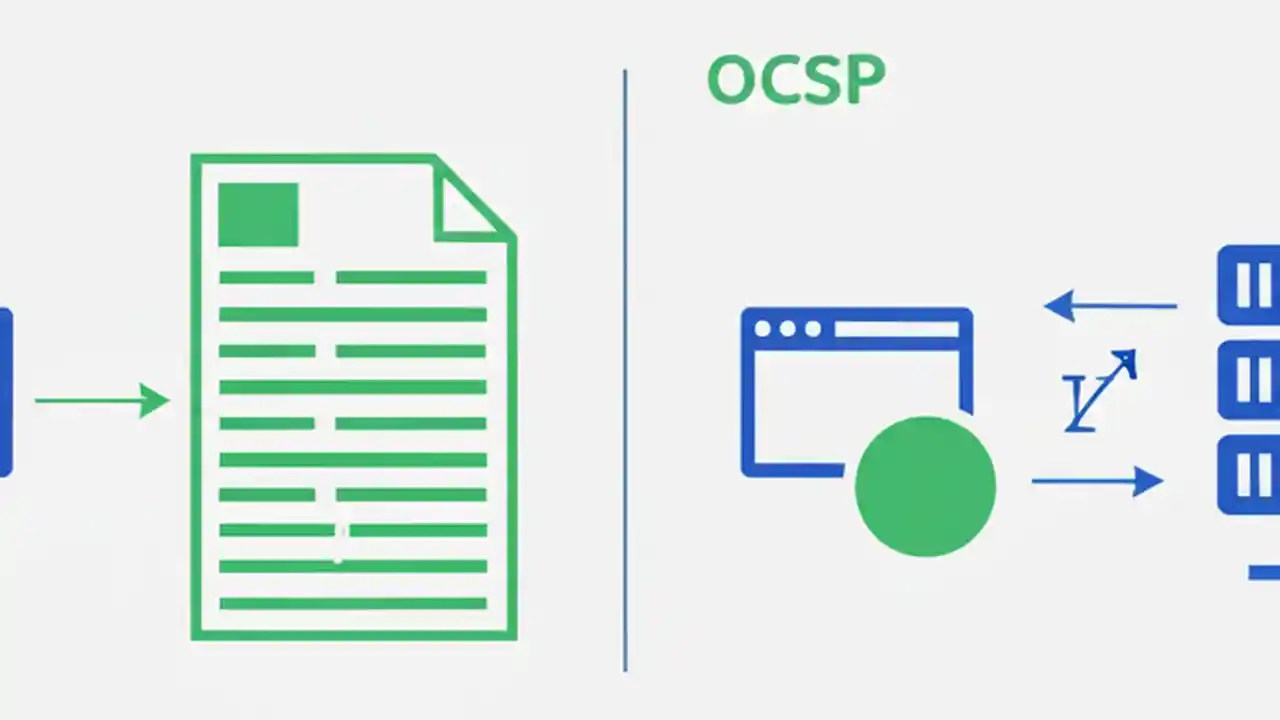 OCSP