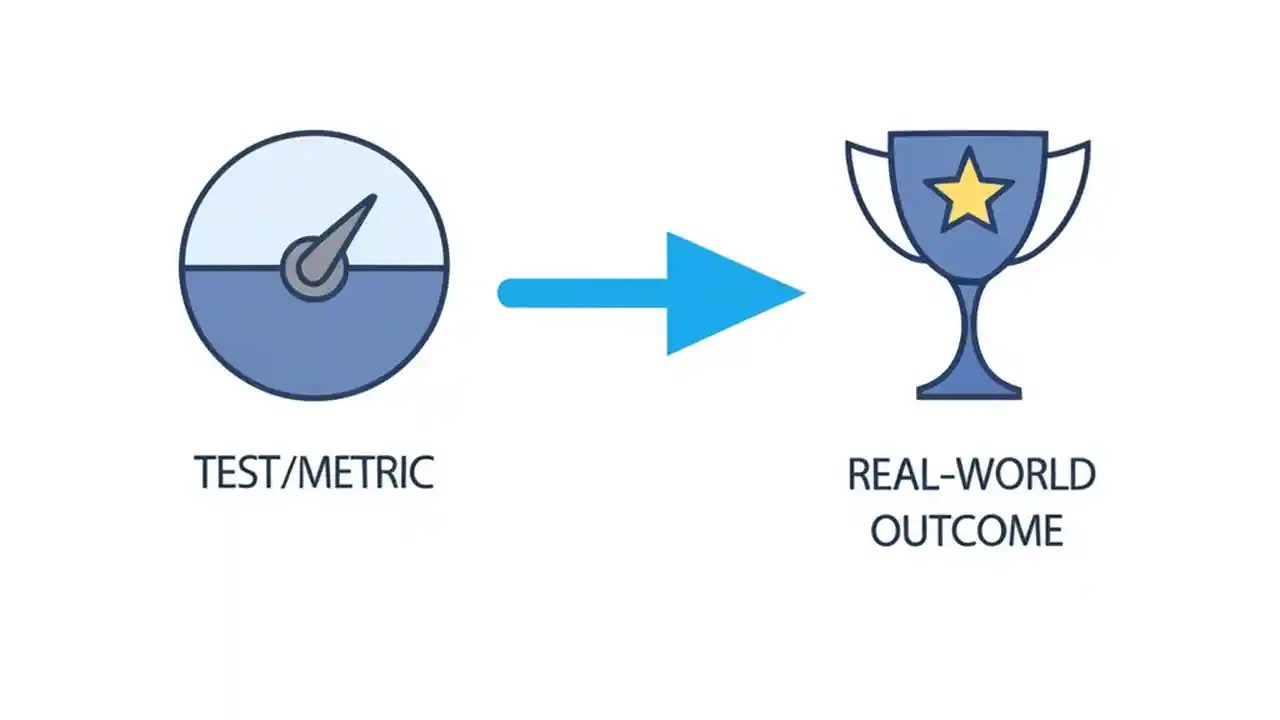 TEST/METRIC

REAL-WORLD OUTCOME