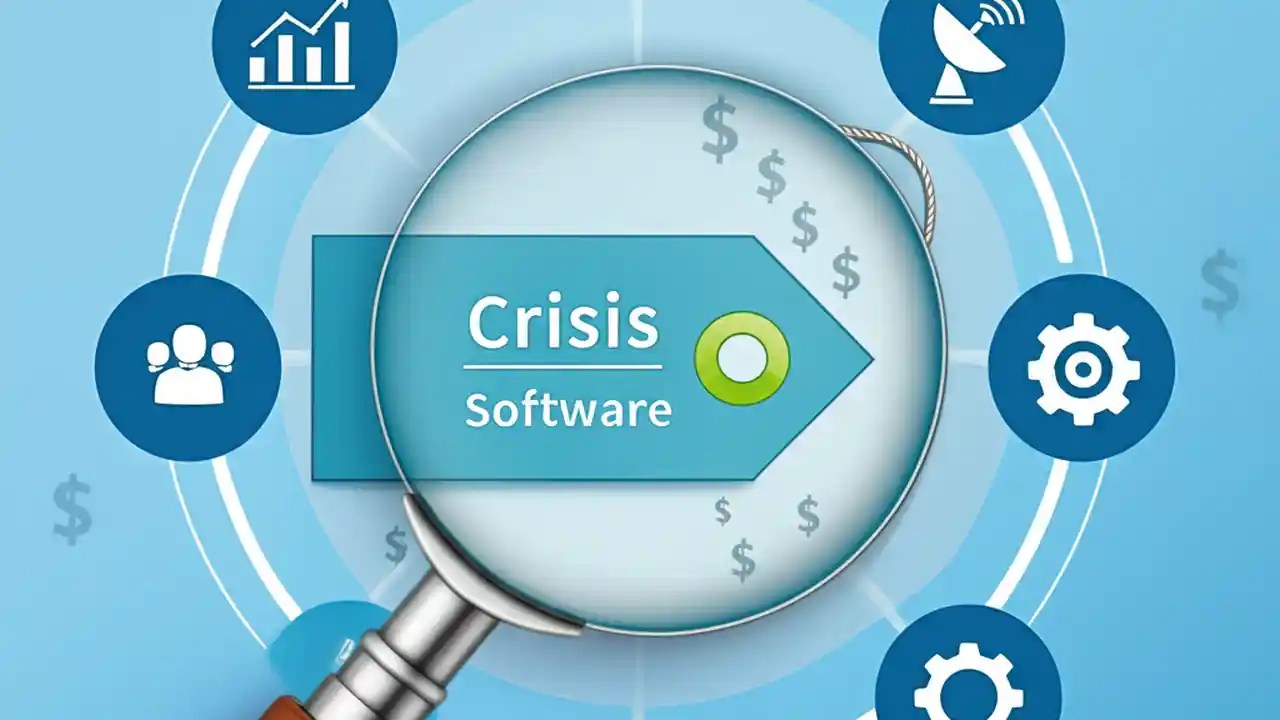 Crisis
Software