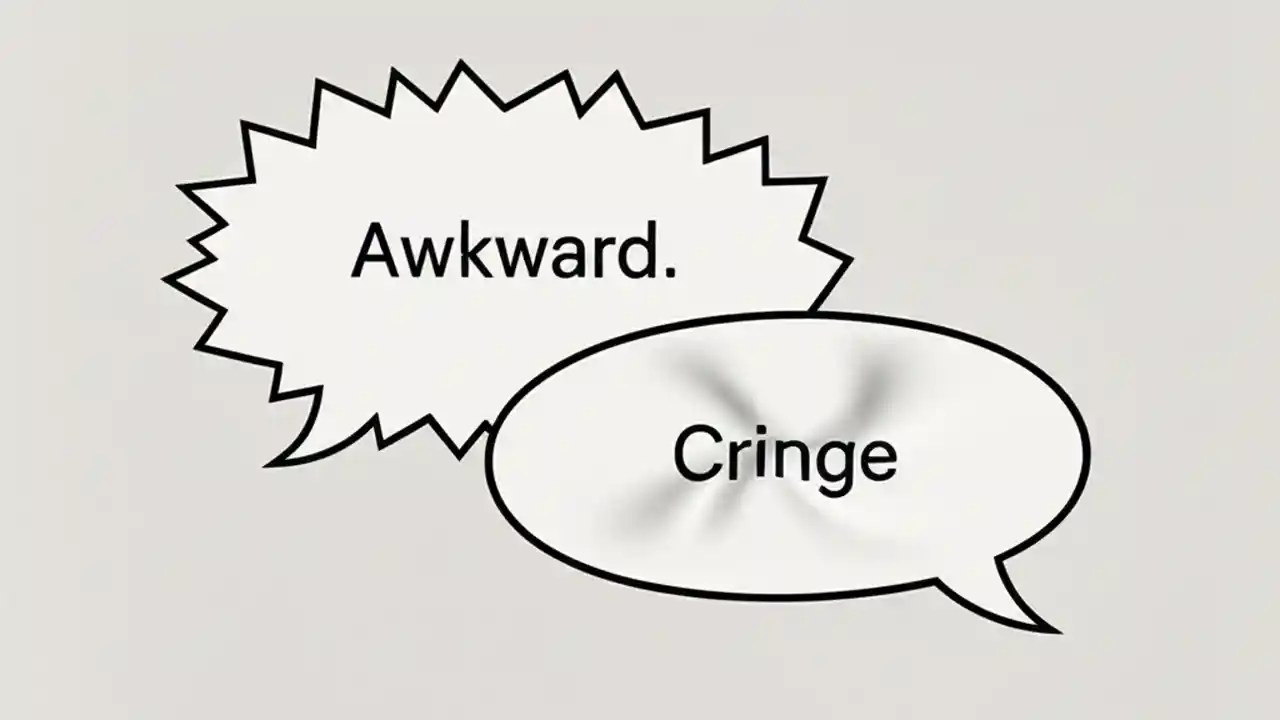 Awkward.

Cringe