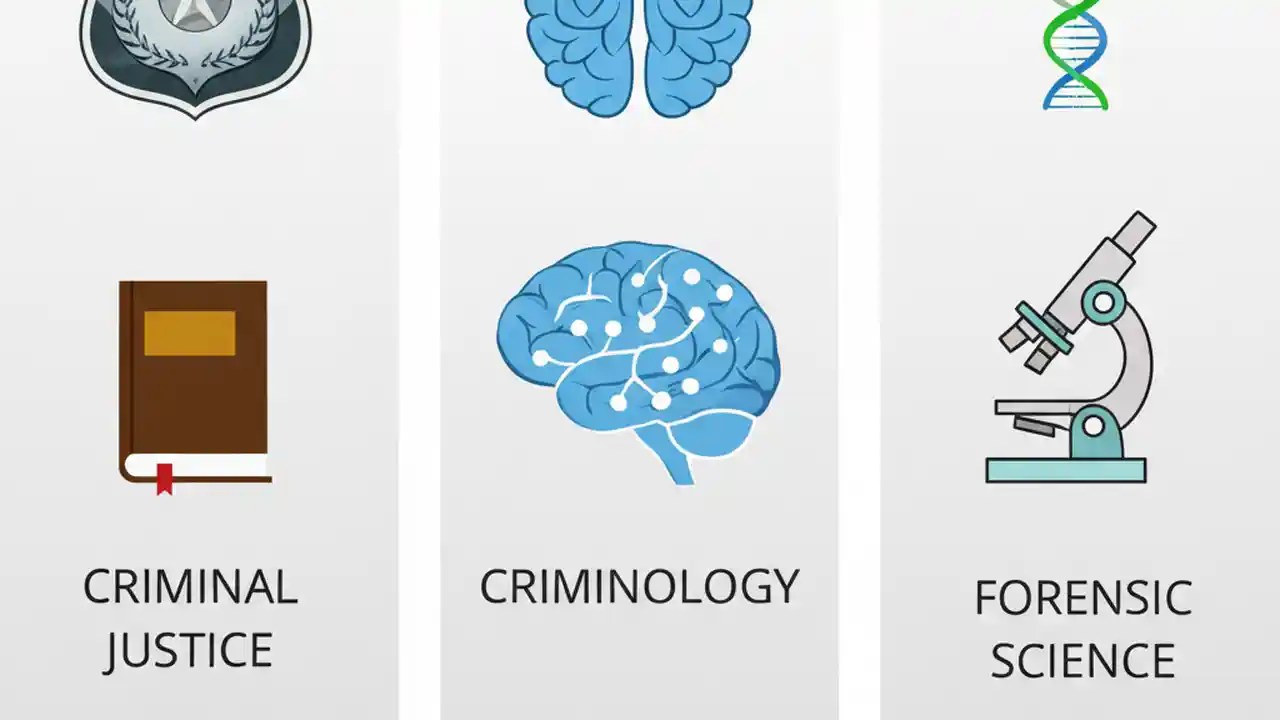 CRIMINAL JUSTICE

CRIMINOLOGY

FORENSIC SCIENCE