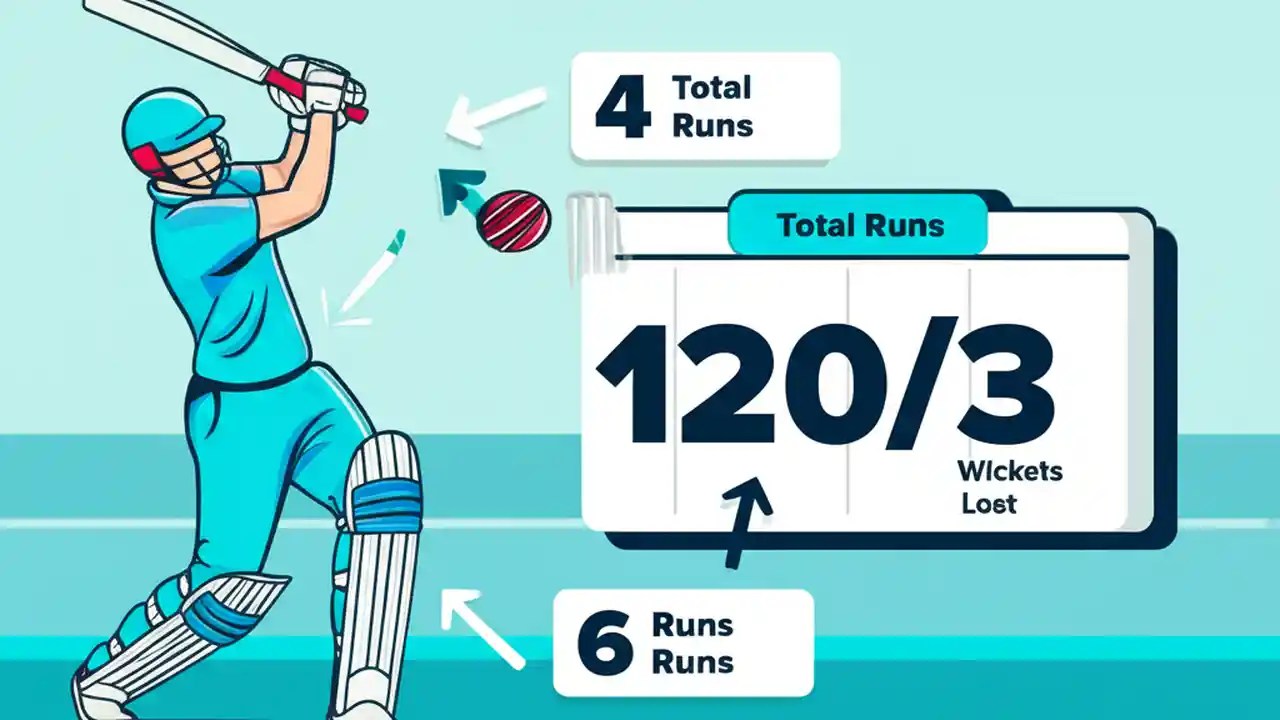 4 Total Runs

Total Runs

120/3

Wickets Lost

6 Runs Runs