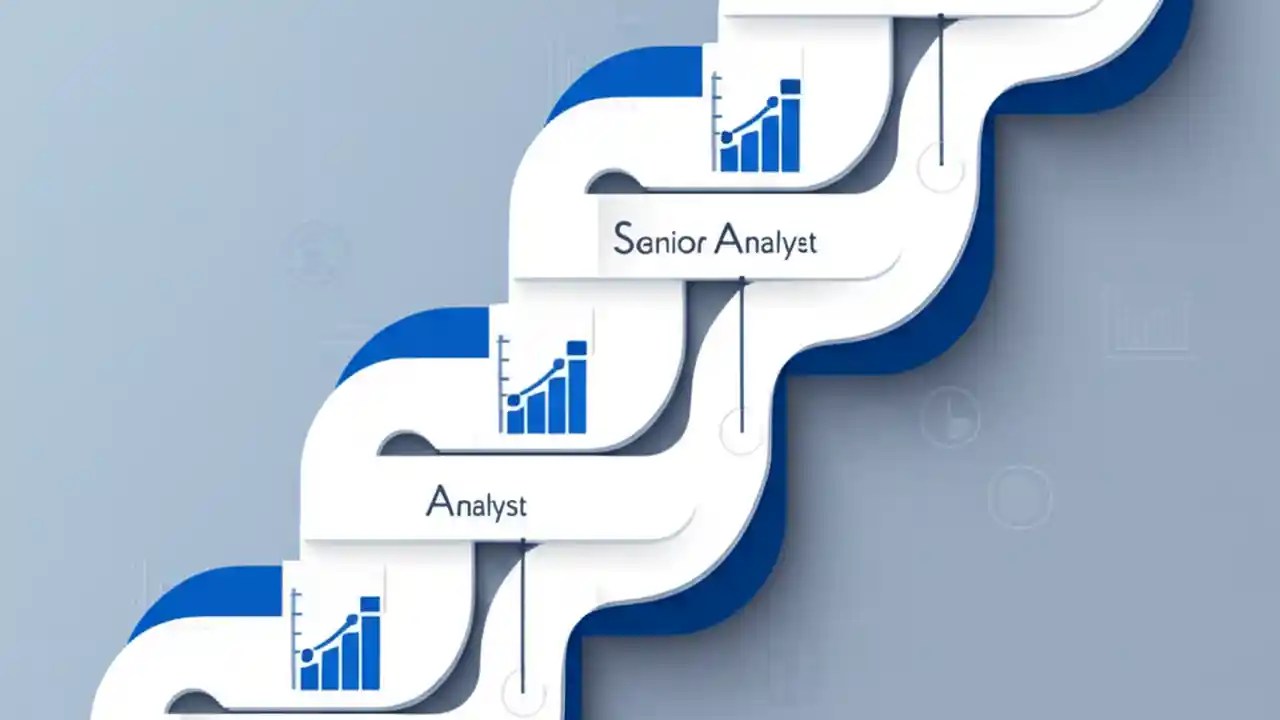 Senior Analyst

Analyst