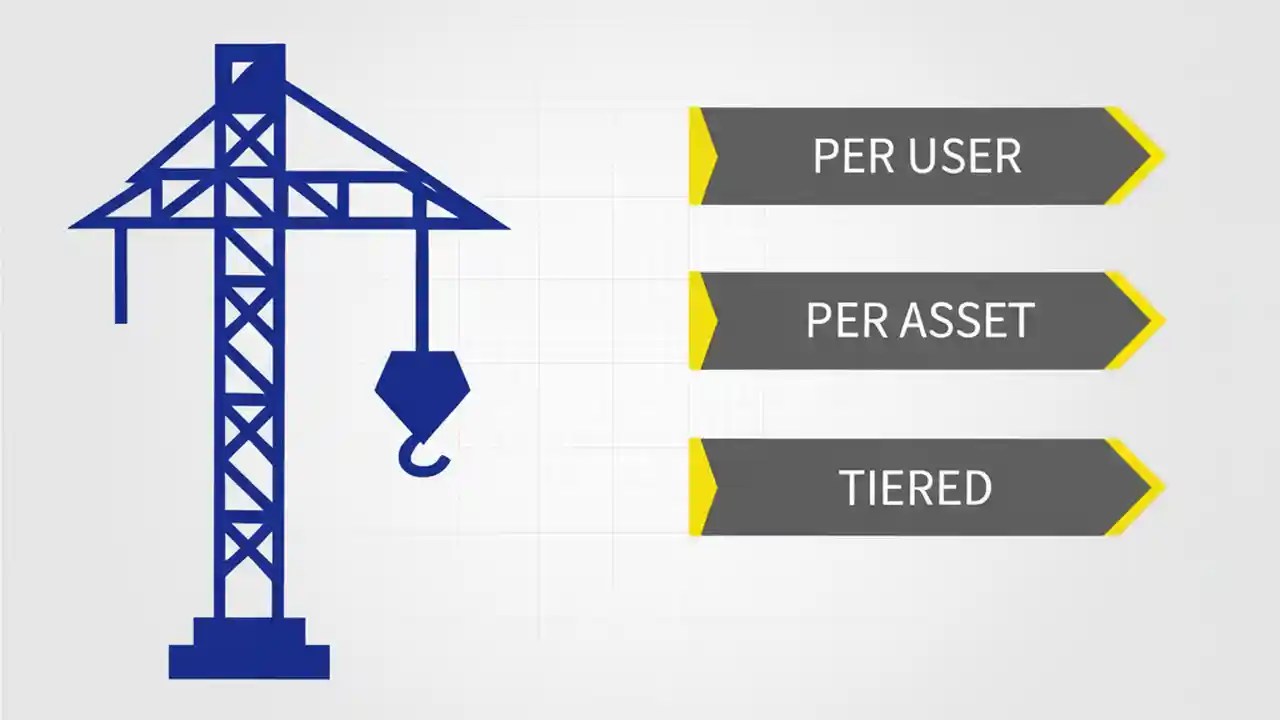 PER USER

PER ASSET

TIERED