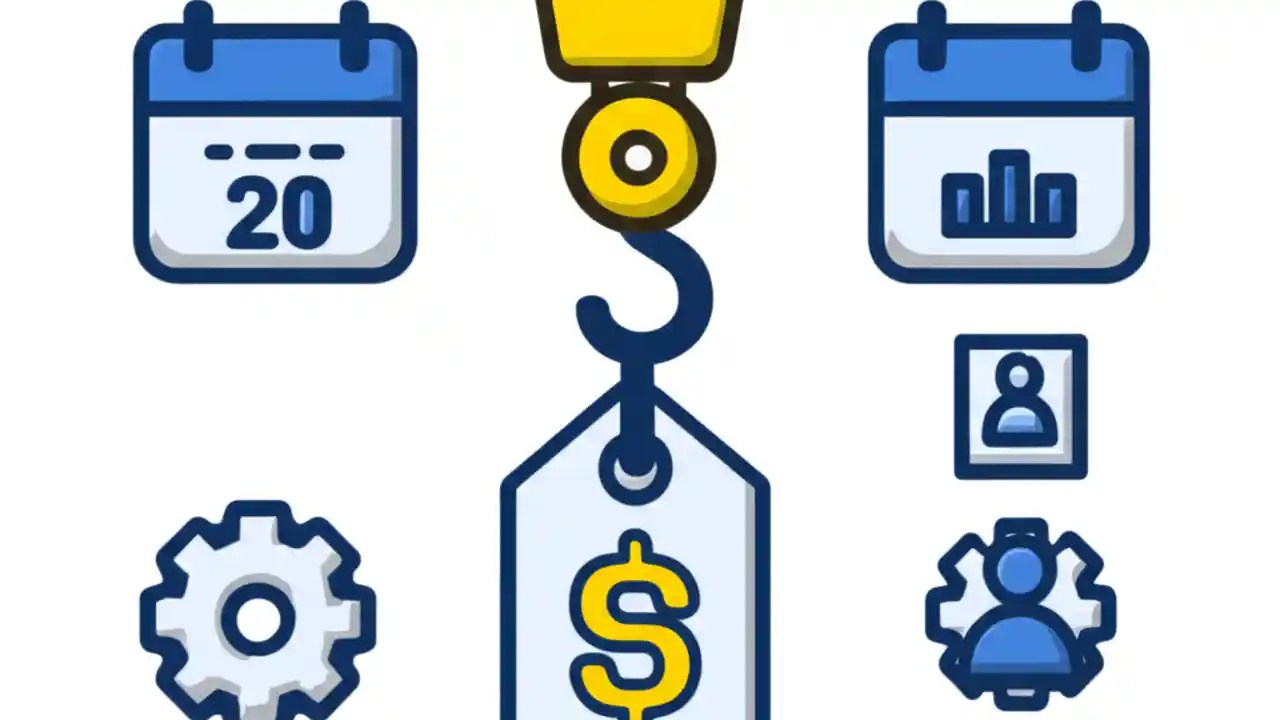 20

$