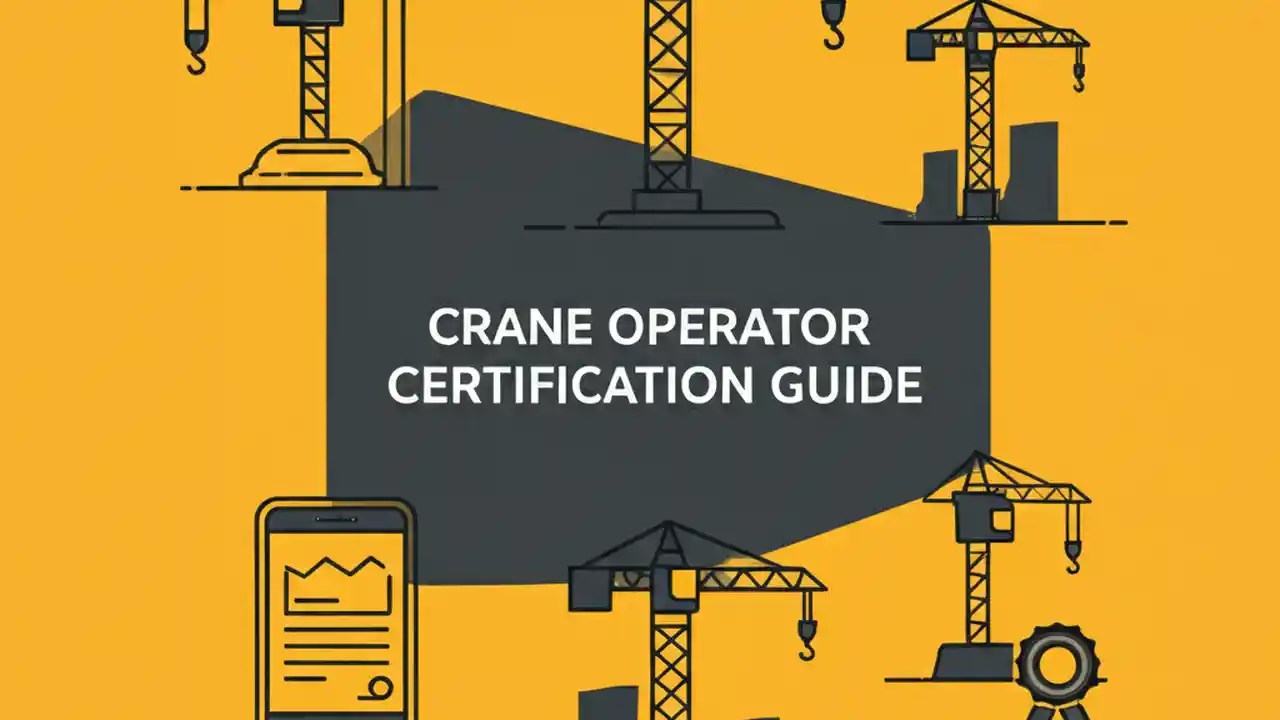 CRANE OPERATOR CERTIFICATION GUIDE