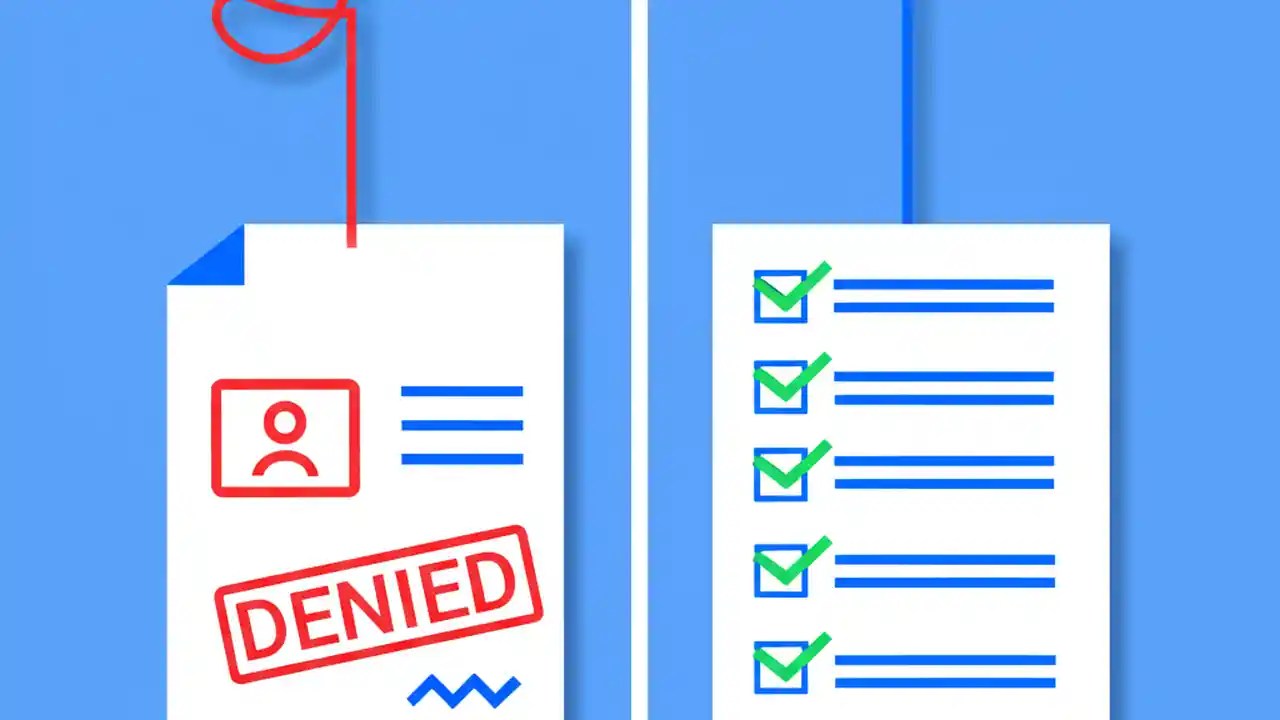 DENIED