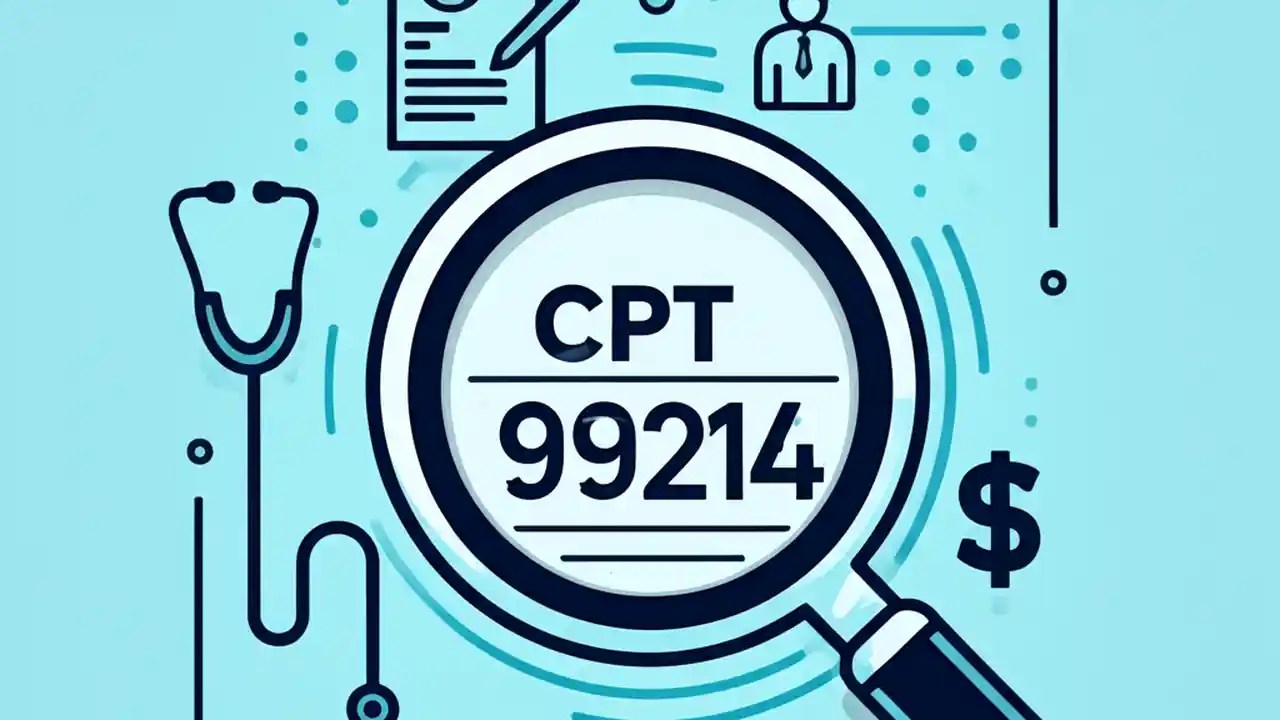 CPT
99214
$