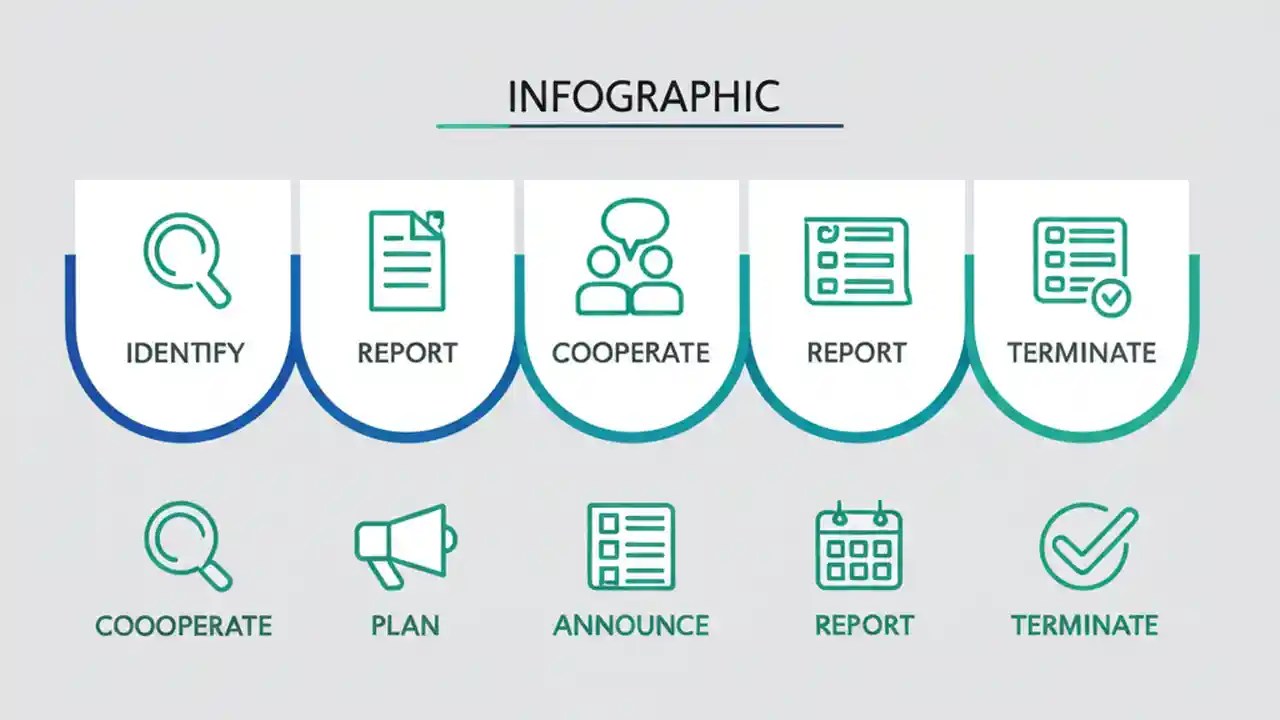 INFOGRAPHIC

IDENTIFY

REPORT

COOPERATE

REPORT

TERMINATE

COOOPERATE

PLAN

ANNOUNCE

REPORT

TERMINATE