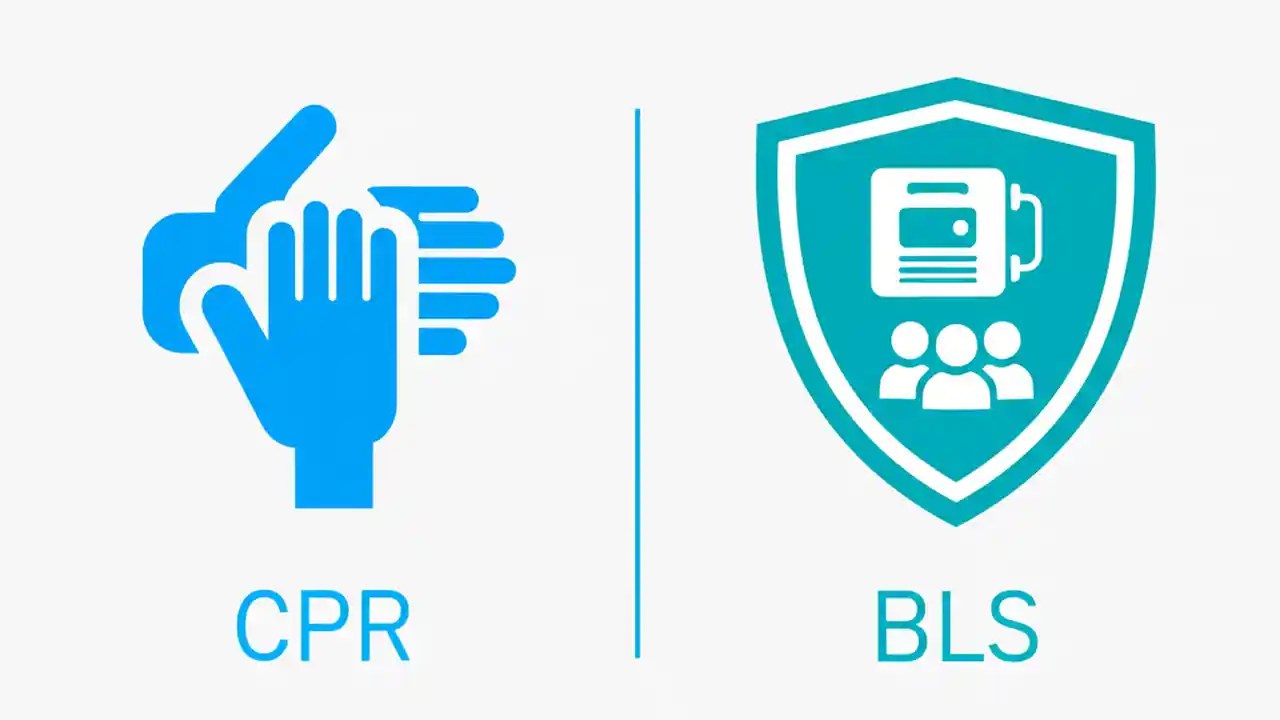 CPR

BLS