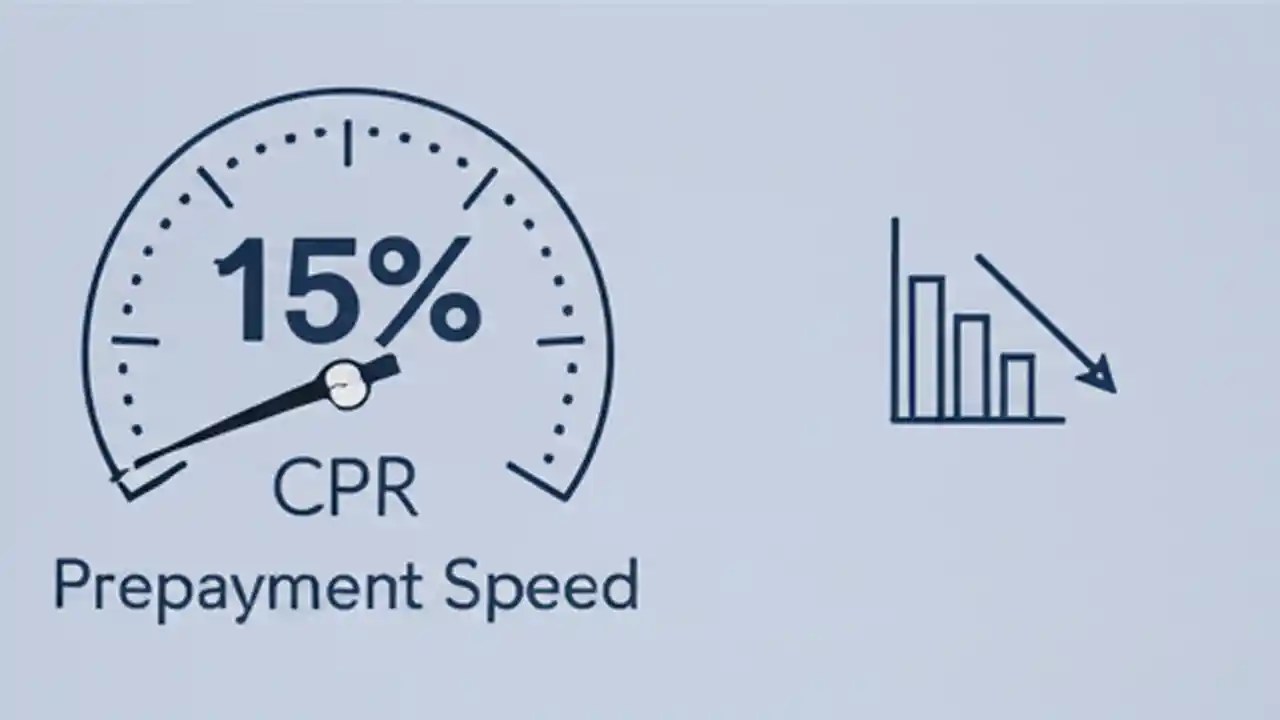 15%
CPR
Prepayment Speed